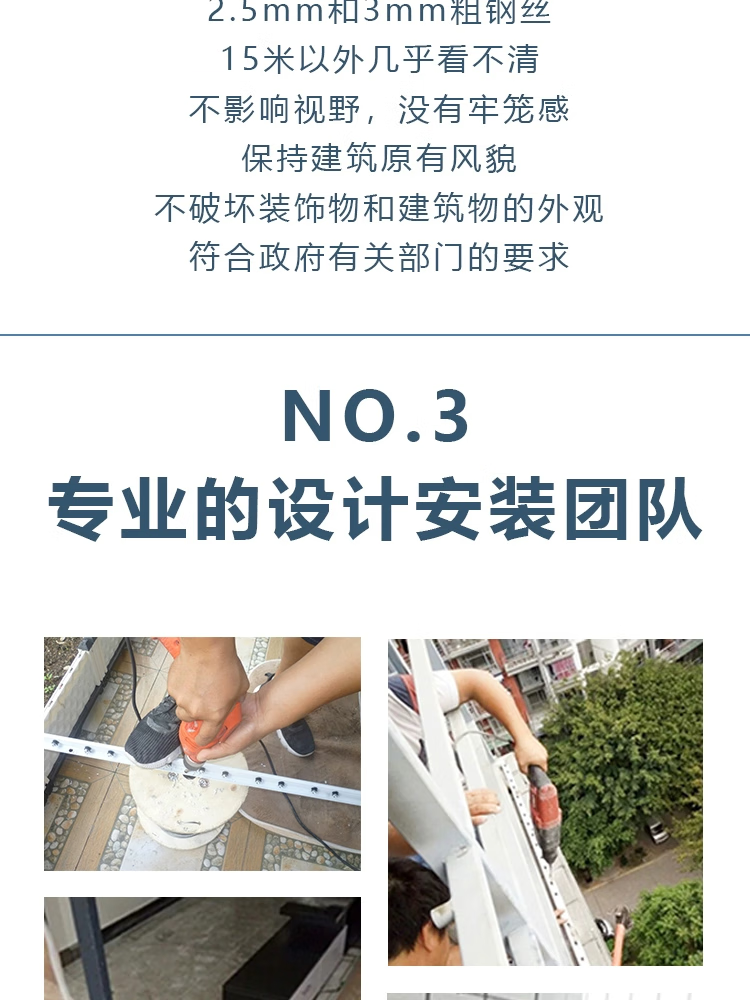 2.5mm和3mm粗钢丝
15米以外几乎看不清
不影响视野，没有牢笼感
保持建筑原有风貌
不破坏装饰物和建筑物的外观
符合政府有关部门的要求

NO.3
专业的设计安装团队