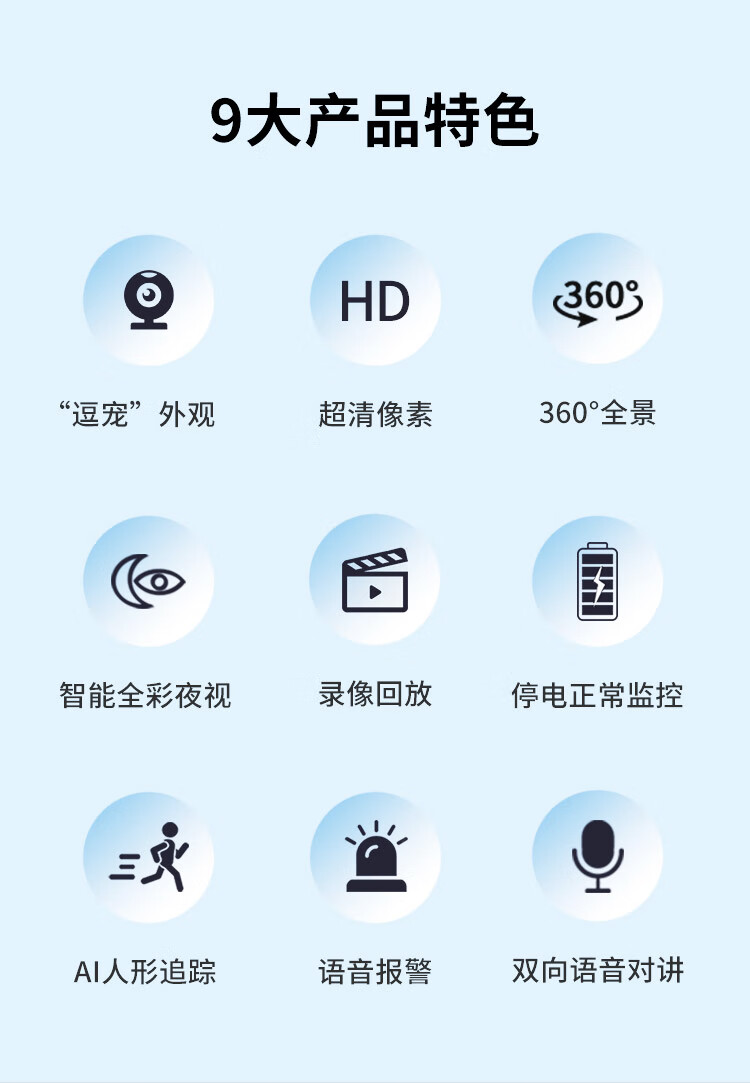 9大产品特色

HD

360°

“逗宠”外观

超清像素

360°全景

智能全彩夜视

录像回放

停电正常监控

AI人形追踪

语音报警

双向语音对讲