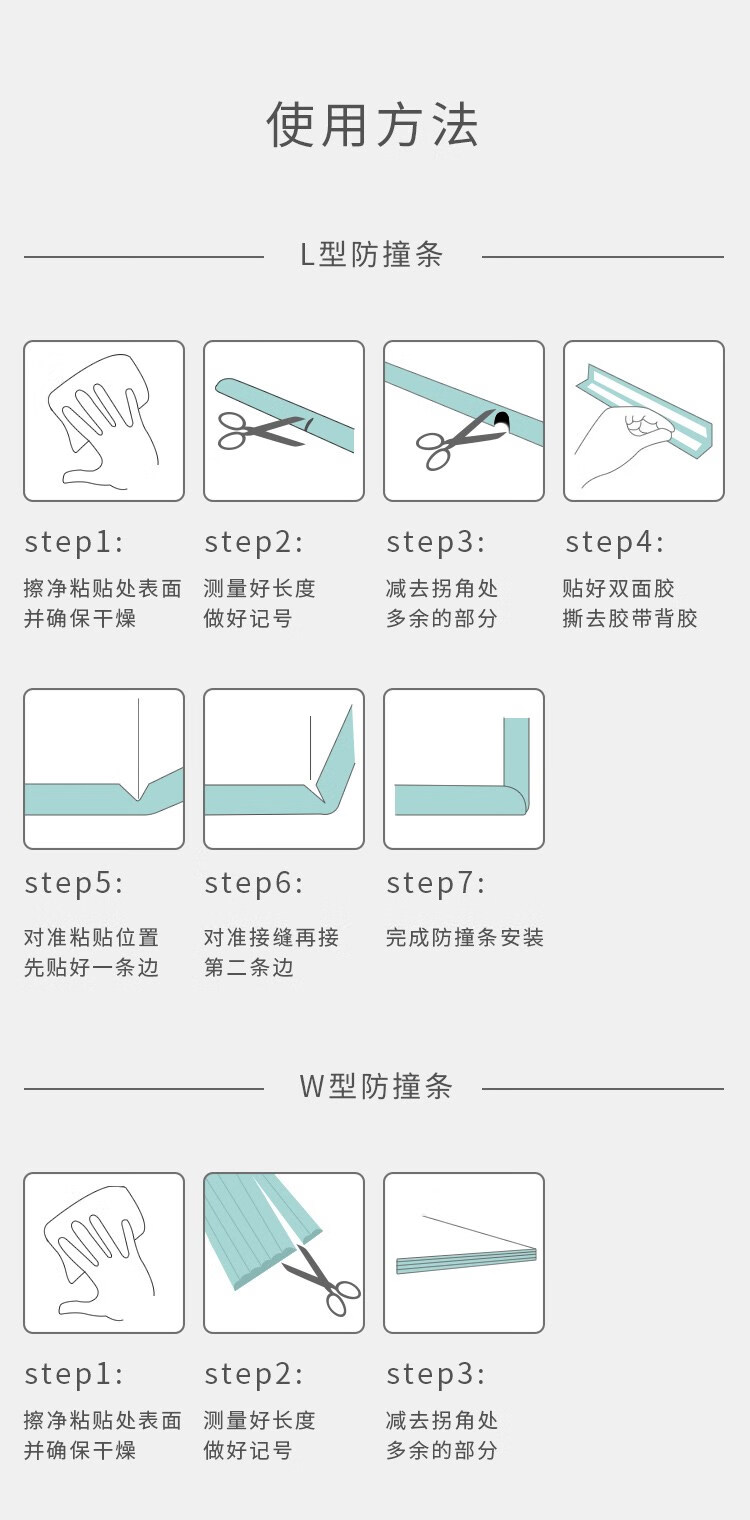 使用方法

L型防撞条

step1:
擦净粘贴处表面
并确保干燥

step2:
测量好长度
做好记号

step3:
减去拐角处
多余的部分

step4:
贴好双面胶
撕去胶带背胶

step5:
对准粘贴位置
先贴好一条边

step6:
对准接缝再接
第二条边

step7:
完成防撞条安装

W型防撞条

step1:
擦净粘贴处表面
并确保干燥

step2:
测量好长度
做好记号

step3:
减去拐角处
多余的部分