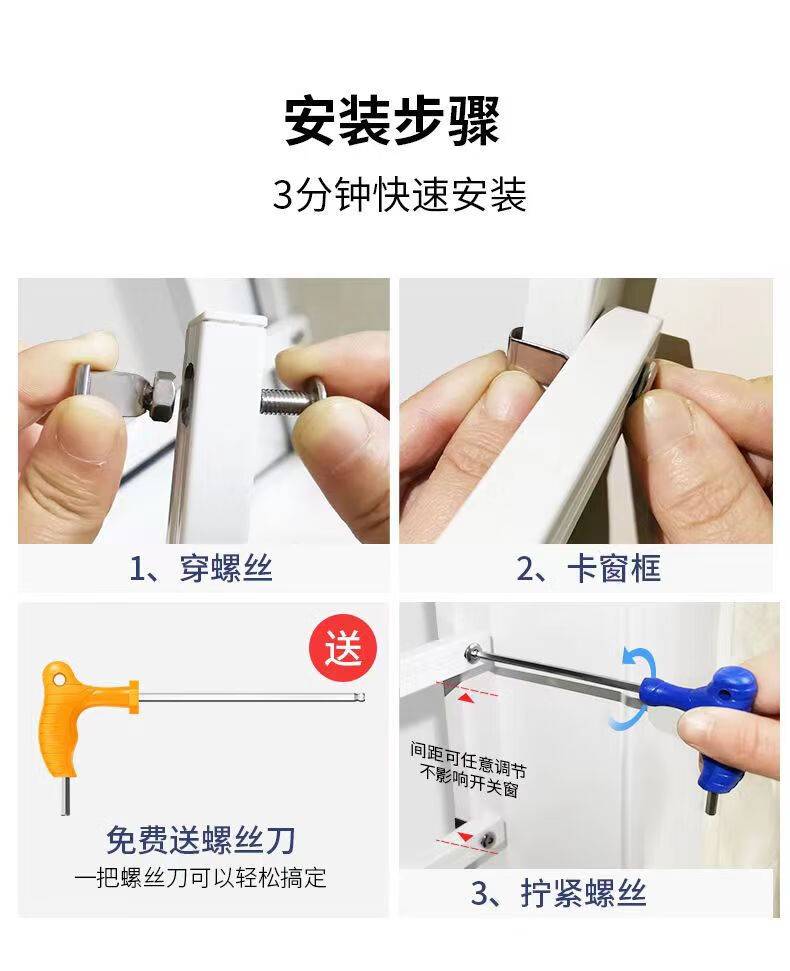 安装步骤

3分钟快速安装

1、穿螺丝

2、卡窗框

送

免费送螺丝刀

一把螺丝刀可以轻松搞定

间距可任意调节
不影响开关窗

3、拧紧螺丝