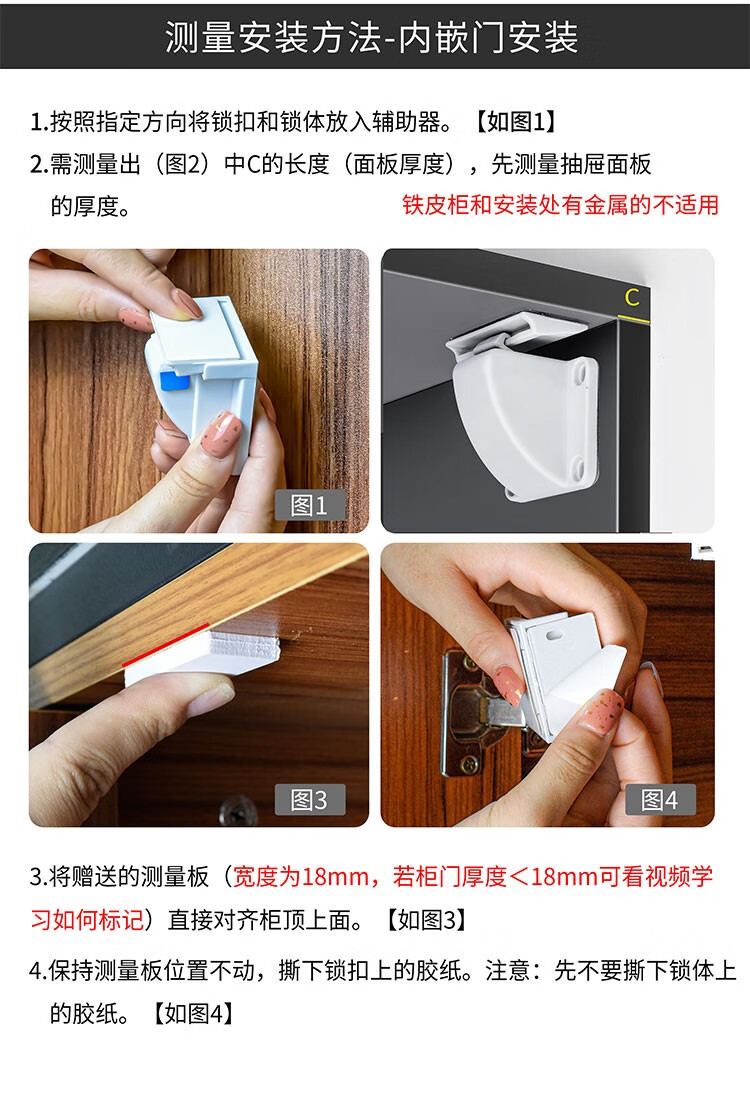 测量安装方法-内嵌门安装

1.按照指定方向将锁扣和锁体放入辅助器。【如图1】

2.需测量出（图2）中C的长度（面板厚度），先测量抽屉面板的厚度。

铁皮柜和安装处有金属的不适用

图1

C

图3

图4

3.将赠送的测量板（宽度为18mm，若柜门厚度＜18mm可看视频学习如何标记）直接对齐柜顶上面。【如图3】

4.保持测量板位置不动，撕下锁扣上的胶纸。注意：先不要撕下锁体上的胶纸。【如图4】