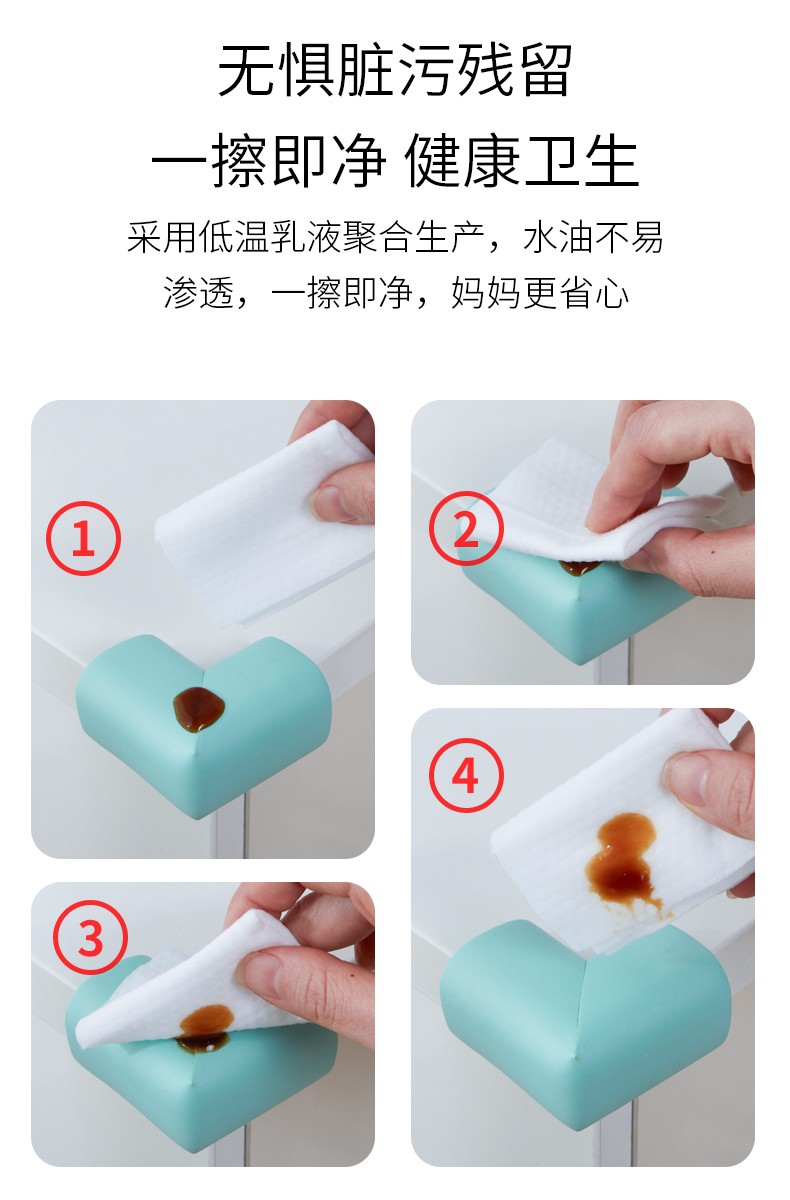 无惧脏污残留
一擦即净 健康卫生

采用低温乳液聚合生产，水油不易渗透，一擦即净，妈妈更省心

1

2

3

4