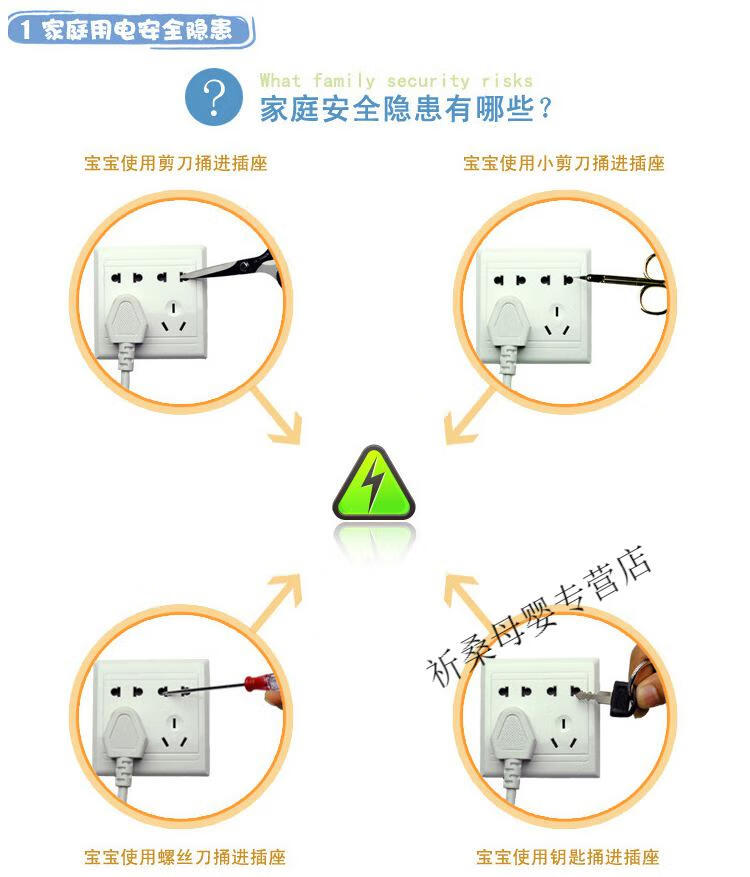 1 家庭用电安全隐患

?

What family security risks

家庭安全隐患有哪些？

宝宝使用剪刀捅进插座

宝宝使用小剪刀捅进插座

祈桑母婴专营店

宝宝使用螺丝刀捅进插座

宝宝使用钥匙捅进插座