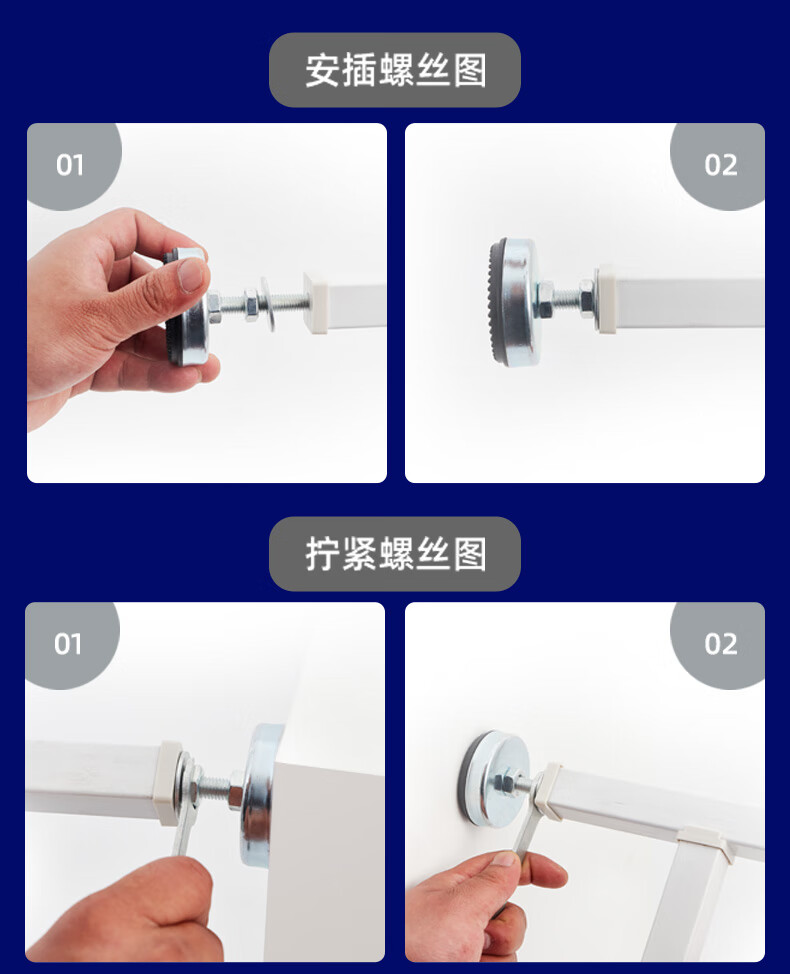 安插螺丝图

01

02

拧紧螺丝图

01

02