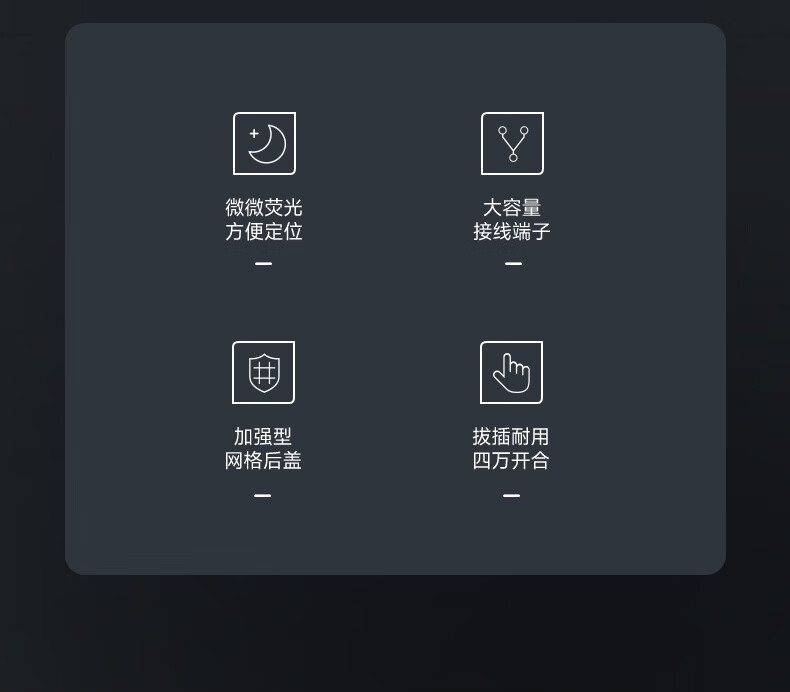 微微荧光
方便定位

大容量
接线端子

加强型
网格后盖

拔插耐用
四万开合