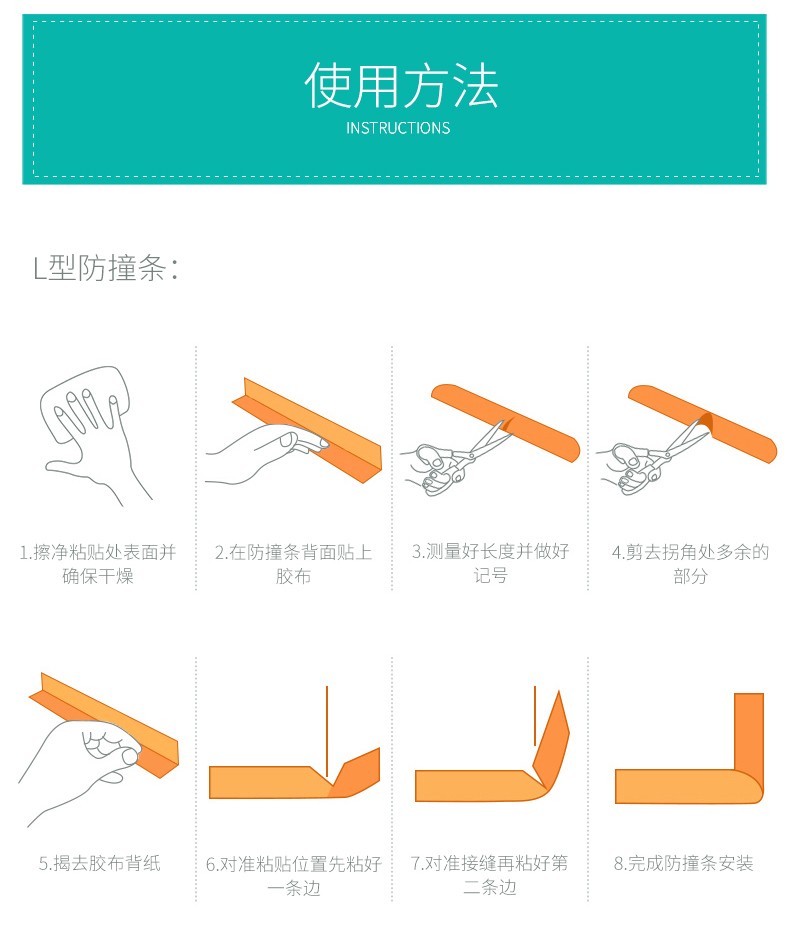 使用方法
INSTRUCTIONS

L型防撞条：

1.擦净粘贴处表面并确保干燥

2.在防撞条背面贴上胶布

3.测量好长度并做好记号

4.剪去拐角处多余的部分

5.揭去胶布背纸

6.对准粘贴位置先粘好一条边

7.对准接缝再粘好第二条边

8.完成防撞条安装