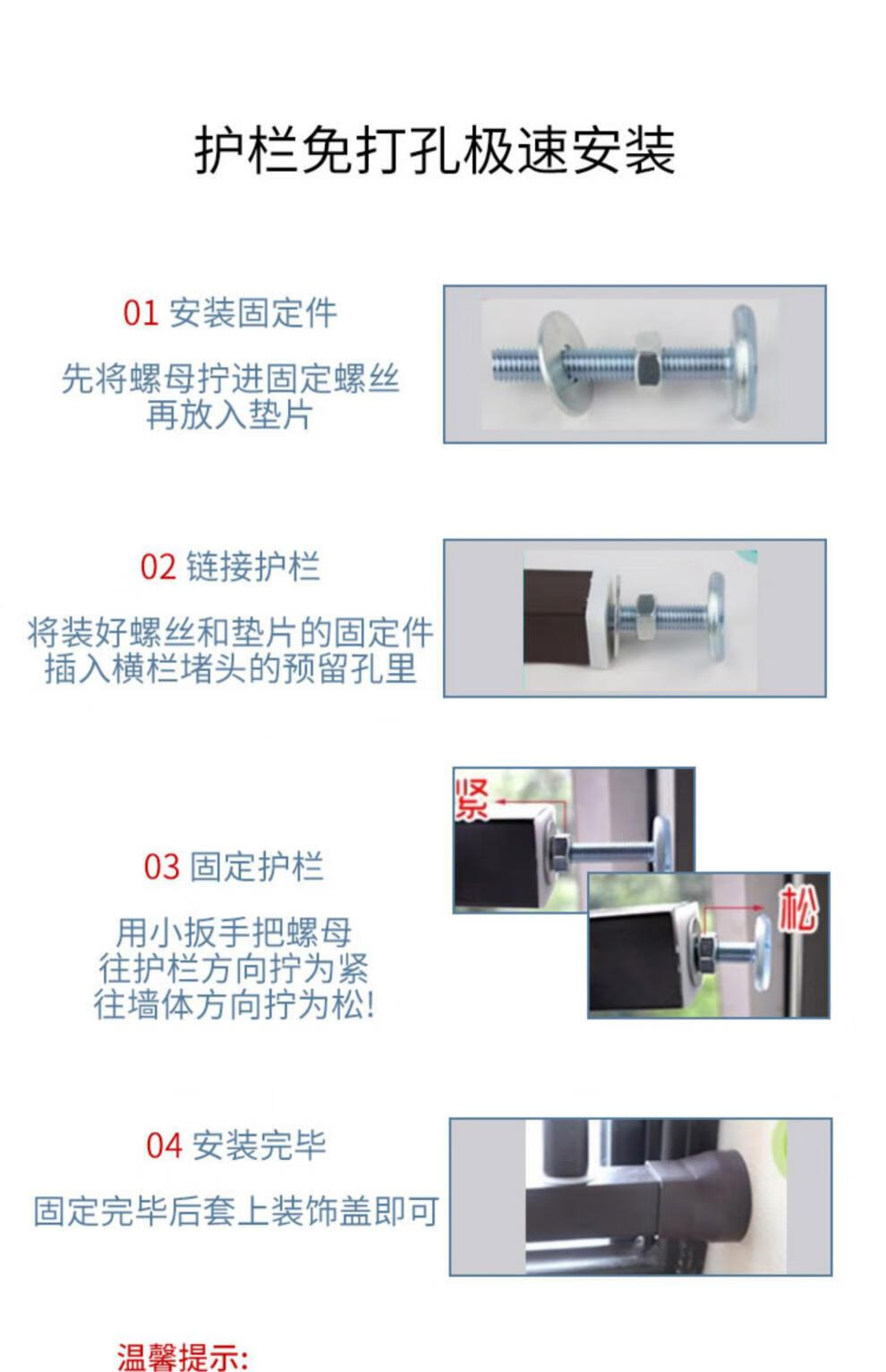 护栏免打孔极速安装

01 安装固定件

先将螺母拧进固定螺丝
再放入垫片

02 链接护栏

将装好螺丝和垫片的固定件
插入横栏堵头的预留孔里

03 固定护栏

用小扳手把螺母
往护栏方向拧为紧
往墙体方向拧为松!

紧

松

04 安装完毕

固定完毕后套上装饰盖即可

温馨提示: