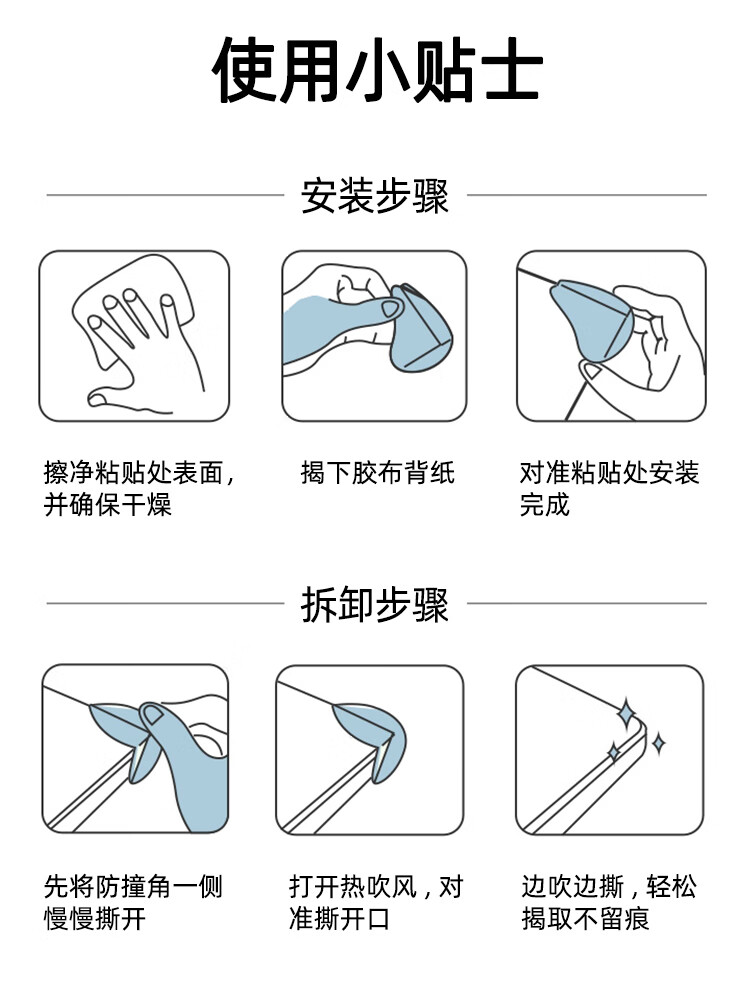 使用小贴士

安装步骤

擦净粘贴处表面，并确保干燥

揭下胶布背纸

对准粘贴处安装完成

拆卸步骤

先将防撞角一侧慢慢撕开

打开热吹风，对准撕开口

边吹边撕，轻松揭取不留痕