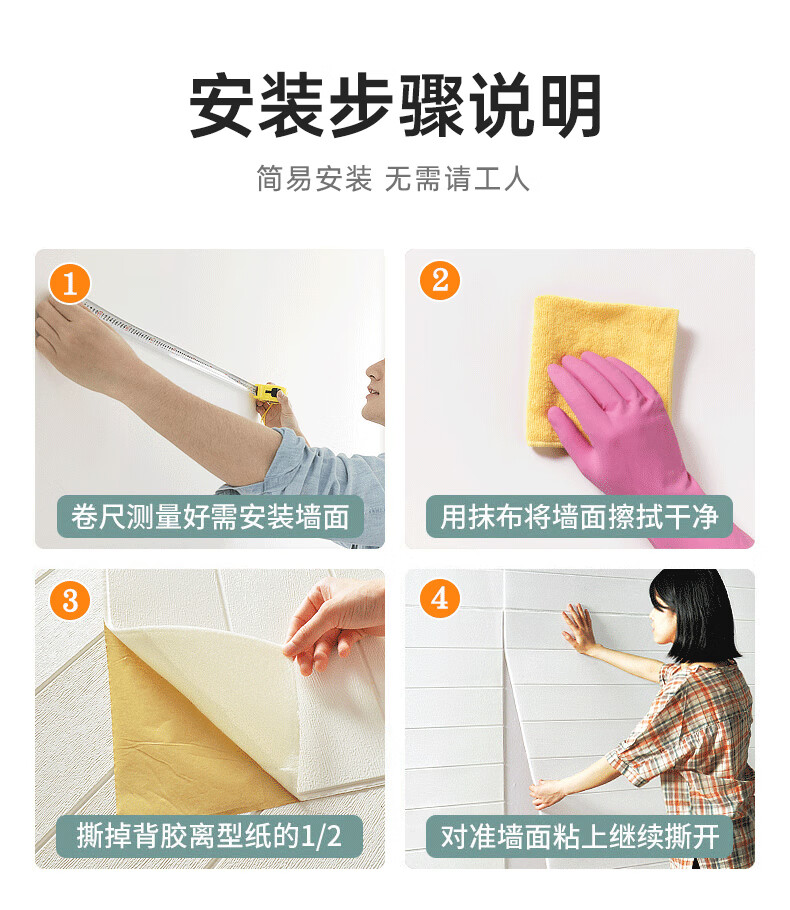 安装步骤说明

简易安装 无需请工人

1
卷尺测量好需安装墙面

2
用抹布将墙面擦拭干净

3
撕掉背胶离型纸的1/2

4
对准墙面粘上继续撕开