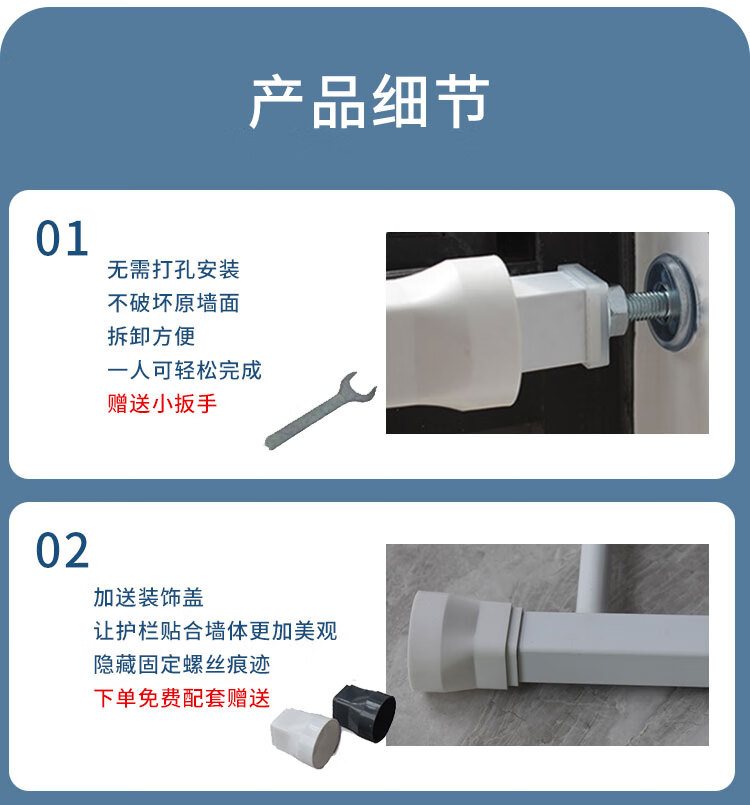 产品细节

01

无需打孔安装
不破坏原墙面
拆卸方便
一人可轻松完成
赠送小扳手

02

加送装饰盖
让护栏贴合墙体更加美观
隐藏固定螺丝痕迹
下单免费配套赠送