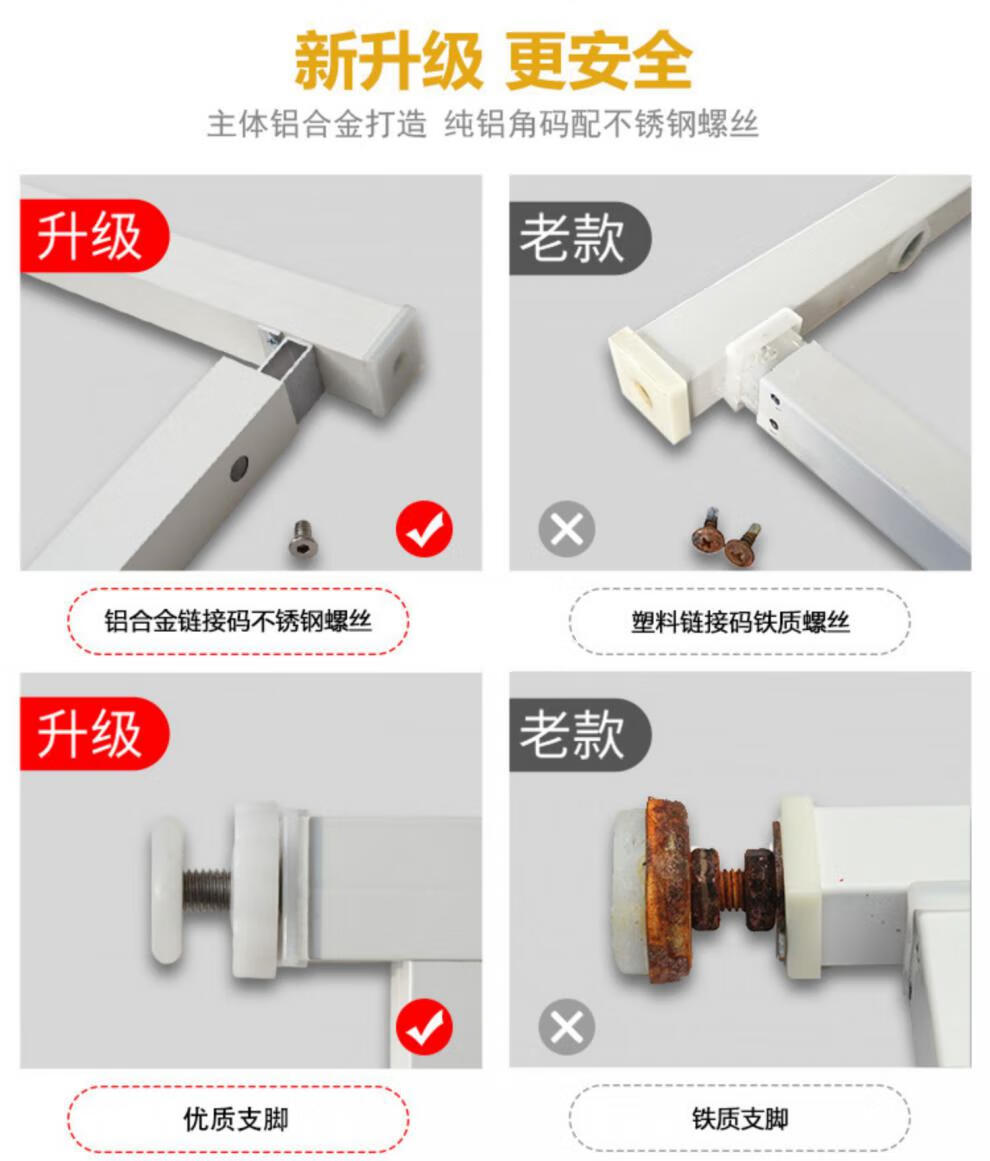 新升级 更安全

主体铝合金打造 纯铝角码配不锈钢螺丝

升级

铝合金链接码不锈钢螺丝

老款

塑料链接码铁质螺丝

升级

优质支脚

老款

铁质支脚