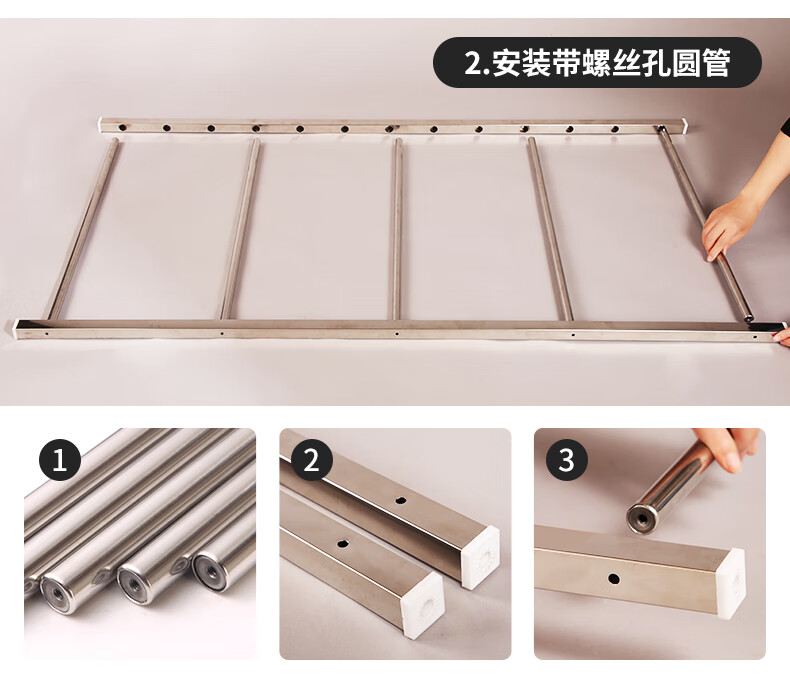 2.安装带螺丝孔圆管

1

2

3