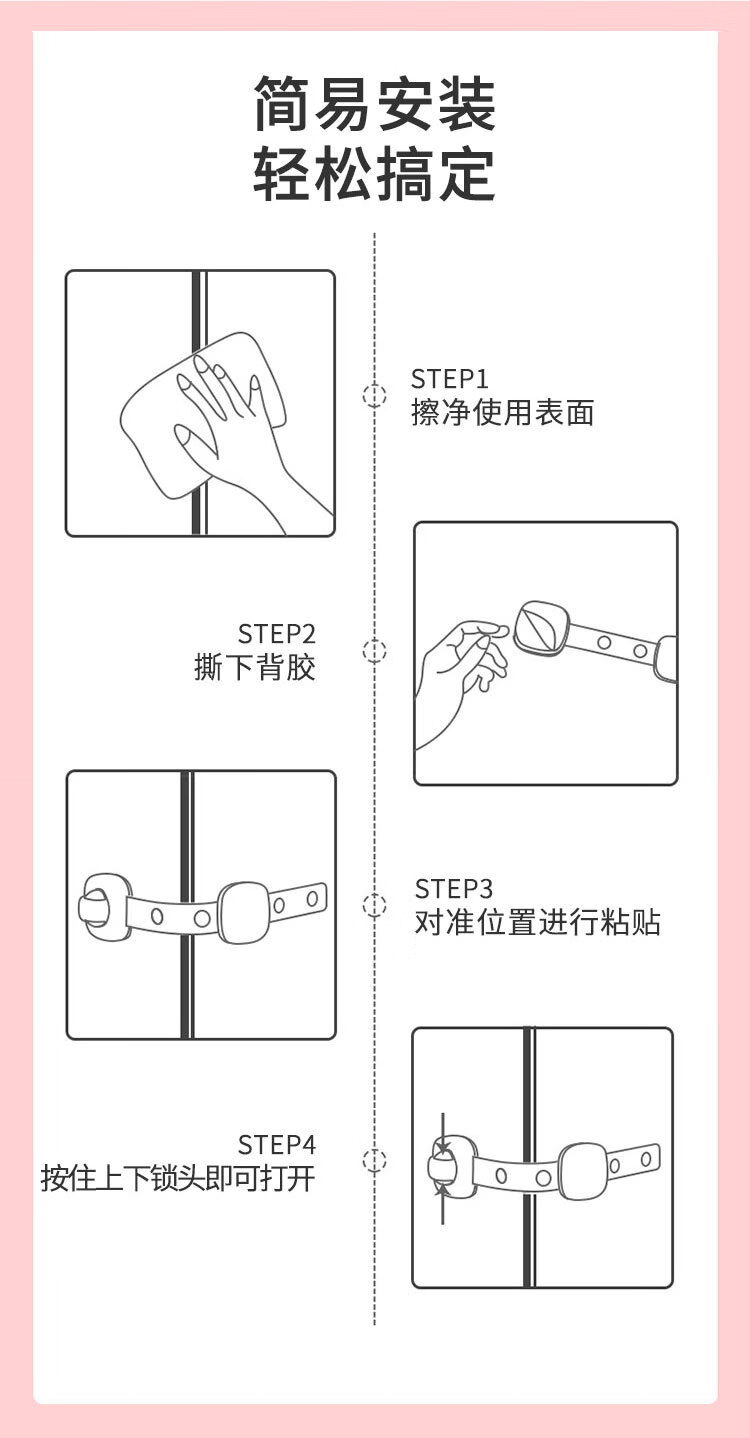 简易安装
轻松搞定

STEP1
擦净使用表面

STEP2
撕下背胶

STEP3
对准位置进行粘贴

STEP4
按住上下锁头即可打开