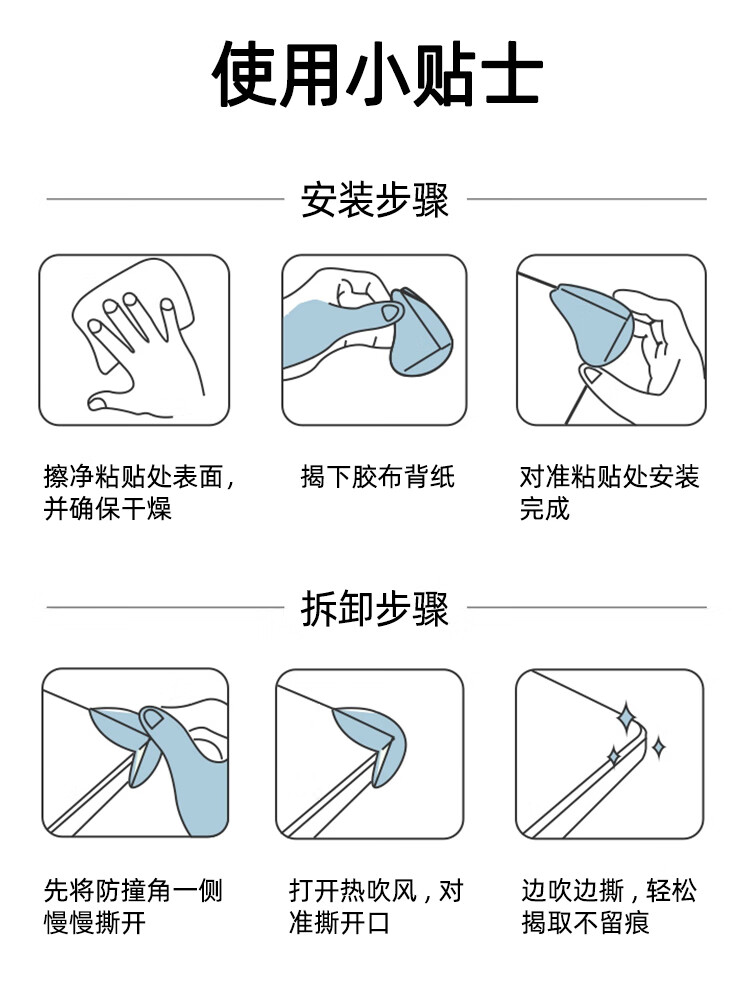 使用小贴士

安装步骤

擦净粘贴处表面，并确保干燥

揭下胶布背纸

对准粘贴处安装完成

拆卸步骤

先将防撞角一侧慢慢撕开

打开热吹风，对准撕开口

边吹边撕，轻松揭取不留痕