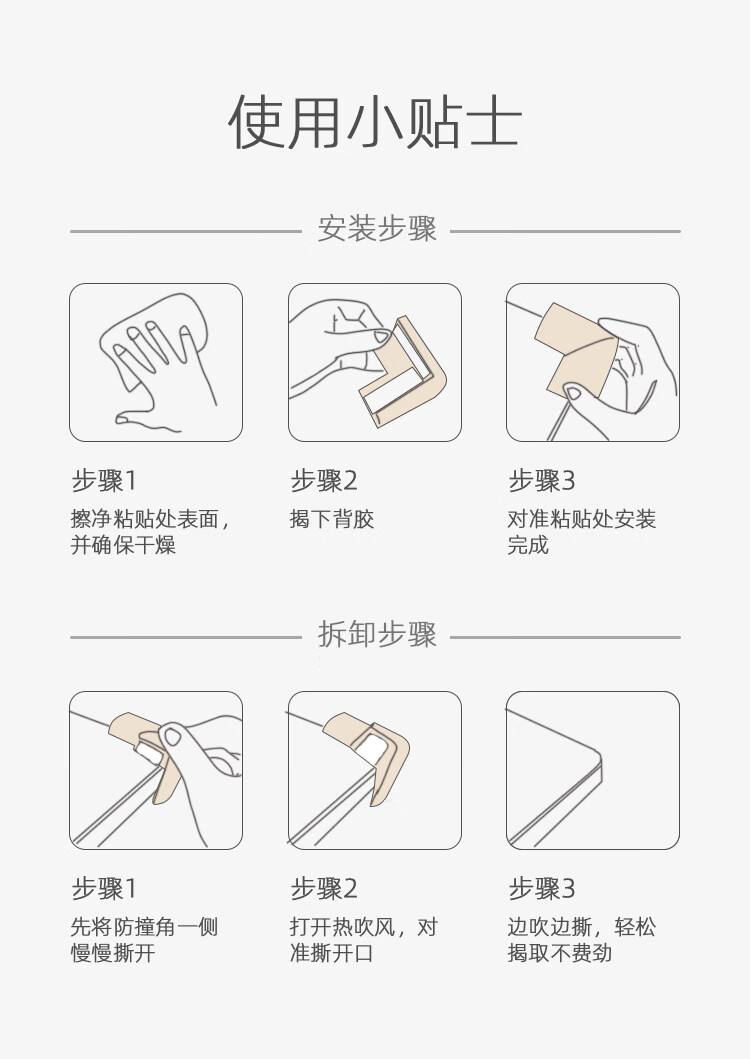 使用小贴士

安装步骤

步骤1
擦净粘贴处表面，并确保干燥

步骤2
揭下背胶

步骤3
对准粘贴处安装完成

拆卸步骤

步骤1
先将防撞角一侧慢慢撕开

步骤2
打开热吹风，对准撕开口

步骤3
边吹边撕，轻松揭取不费劲