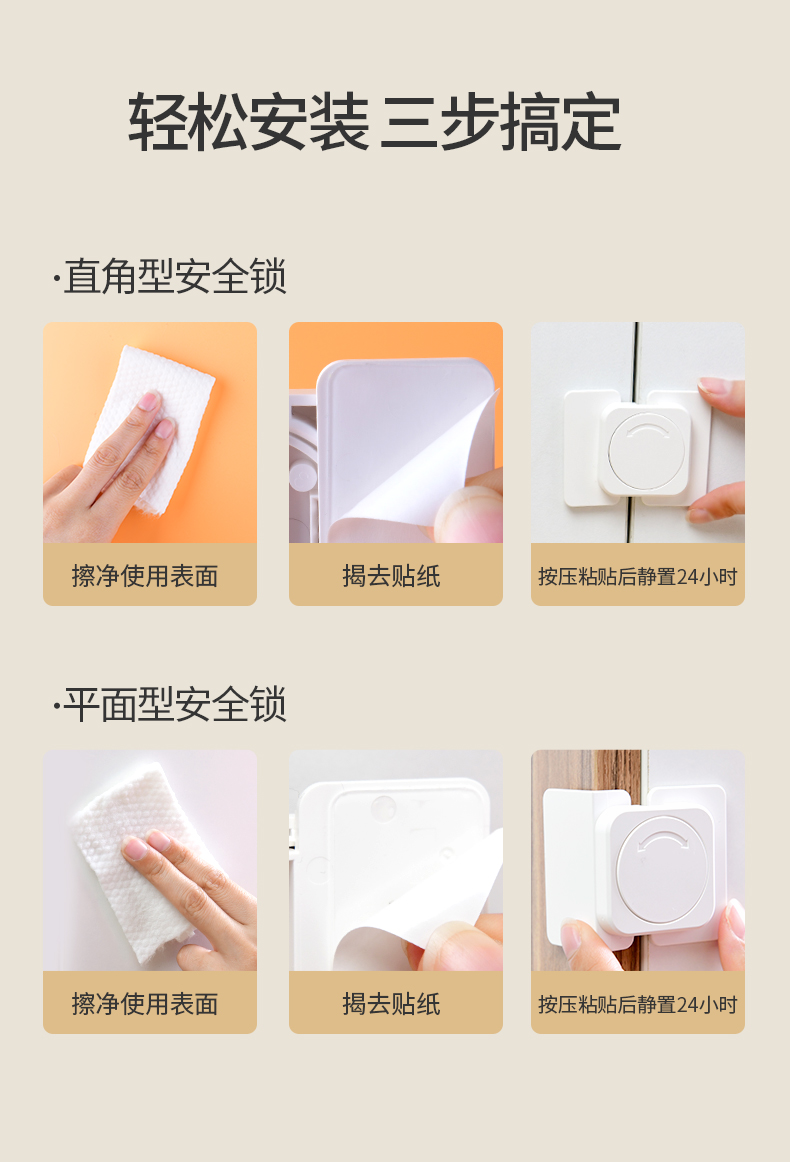 轻松安装 三步搞定

·直角型安全锁

擦净使用表面

揭去贴纸

按压粘贴后静置24小时

·平面型安全锁

擦净使用表面

揭去贴纸

按压粘贴后静置24小时