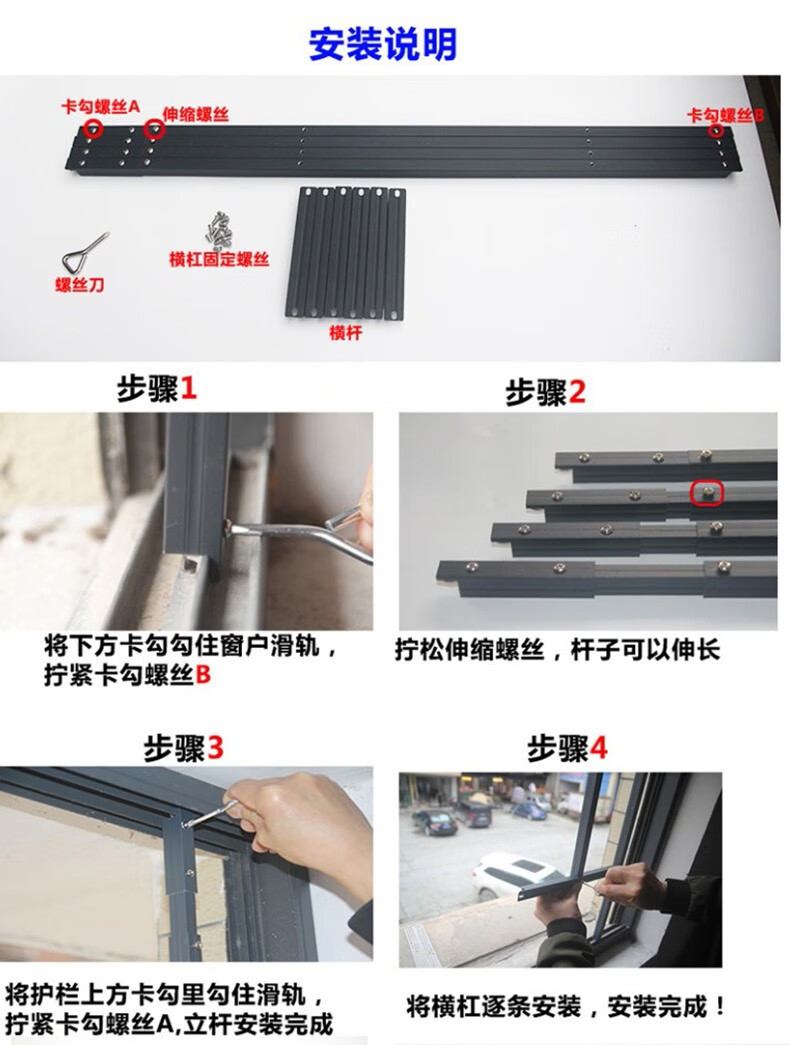 安装说明

卡勾螺丝A
伸缩螺丝
卡勾螺丝B
螺丝刀
横杠固定螺丝
横杆

步骤1

将下方卡勾勾住窗户滑轨，拧紧卡勾螺丝B

步骤2

拧松伸缩螺丝，杆子可以伸长

步骤3

将护栏上方卡勾里勾住滑轨，拧紧卡勾螺丝A,立杆安装完成

步骤4

将横杠逐条安装，安装完成！