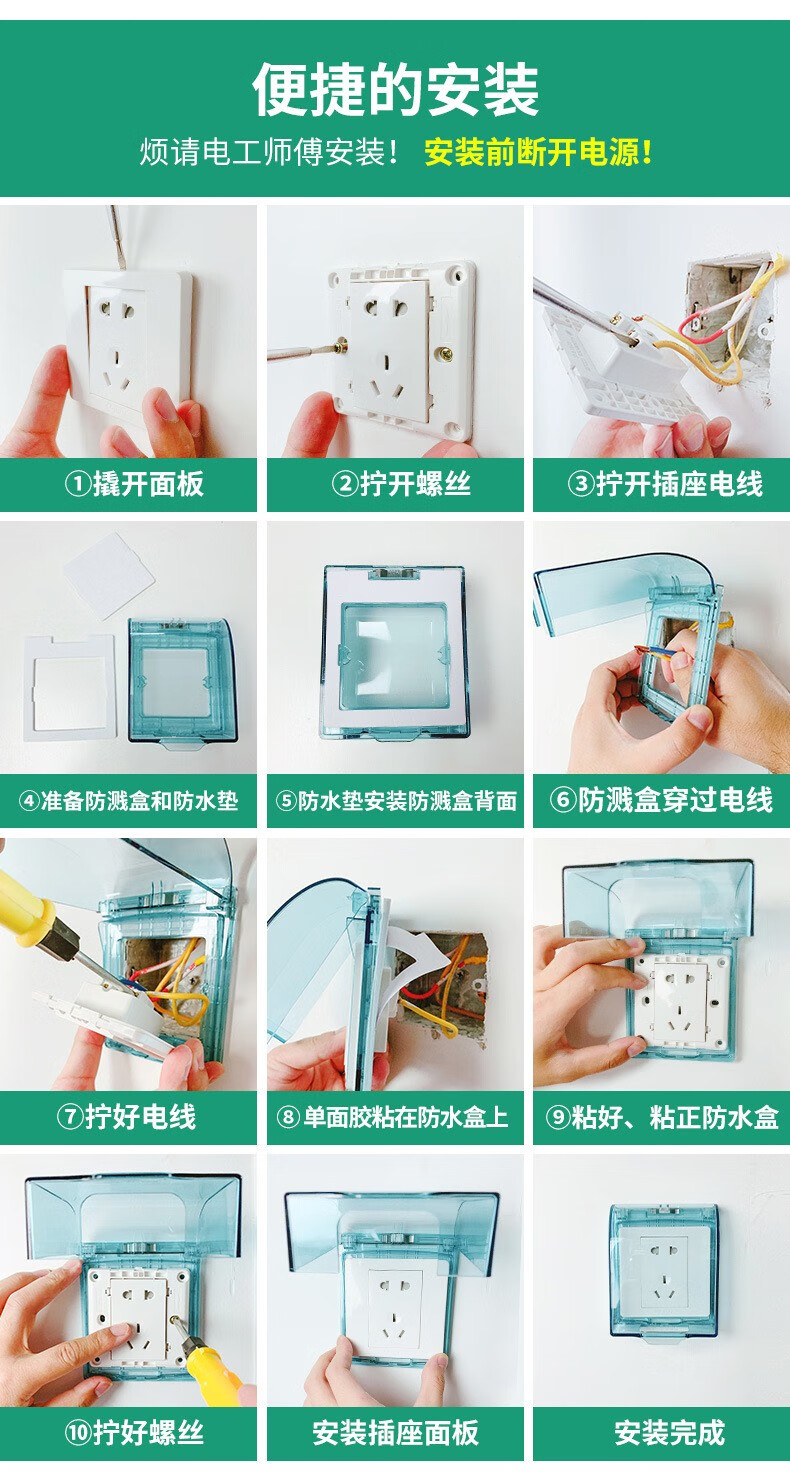 便捷的安装

烦请电工师傅安装！ 安装前断开电源！

①撬开面板

②拧开螺丝

③拧开插座电线

④准备防溅盒和防水垫

⑤防水垫安装防溅盒背面

⑥防溅盒穿过电线

⑦拧好电线

⑧单面胶粘在防水盒上

⑨粘好、粘正防水盒

⑩拧好螺丝

安装插座面板

安装完成