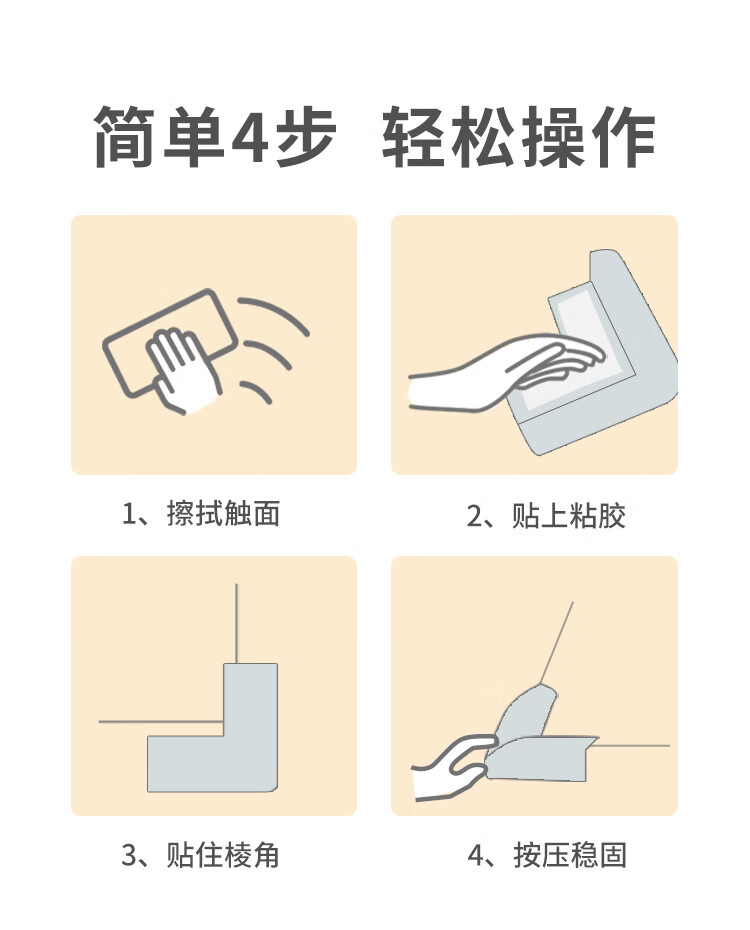 简单4步 轻松操作

1、擦拭触面

2、贴上粘胶

3、贴住棱角

4、按压稳固