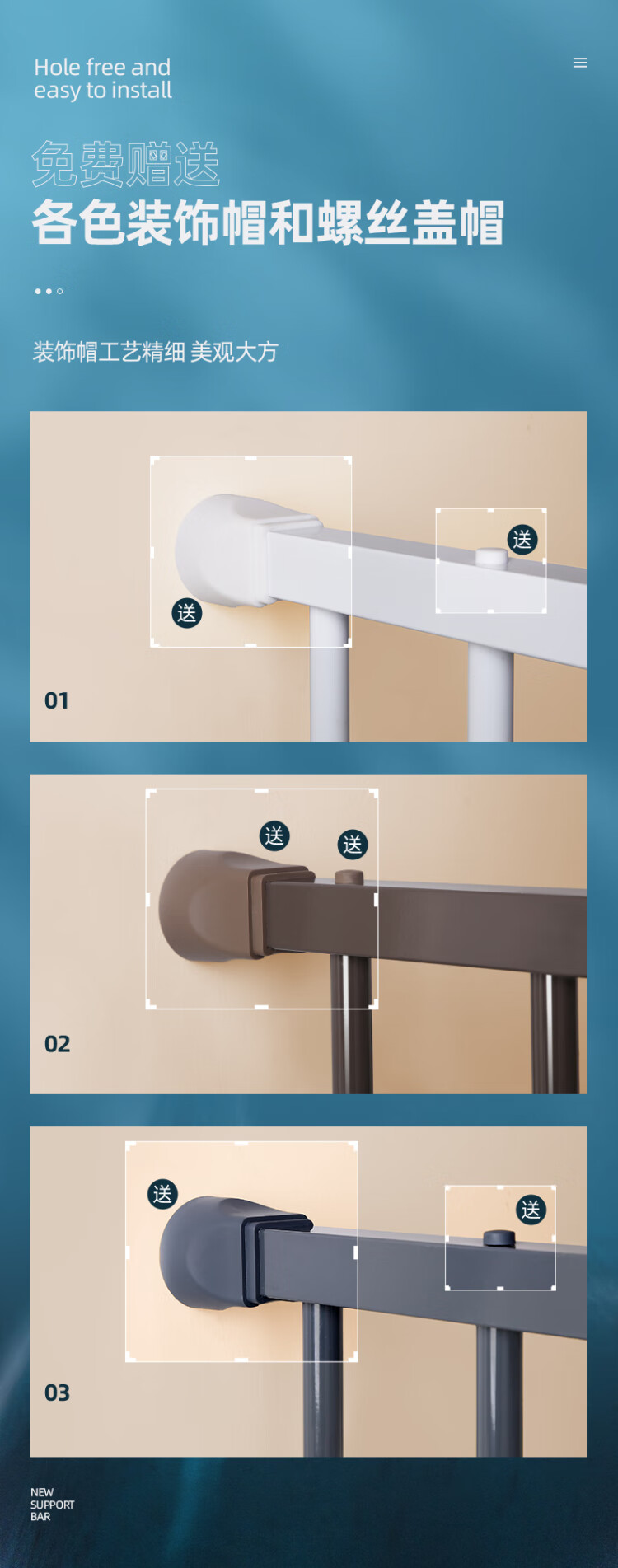 Hole free and easy to install

免费赠送
各色装饰帽和螺丝盖帽

装饰帽工艺精细 美观大方

送
送
01

送
送
02

送
送
03

NEW SUPPORT BAR