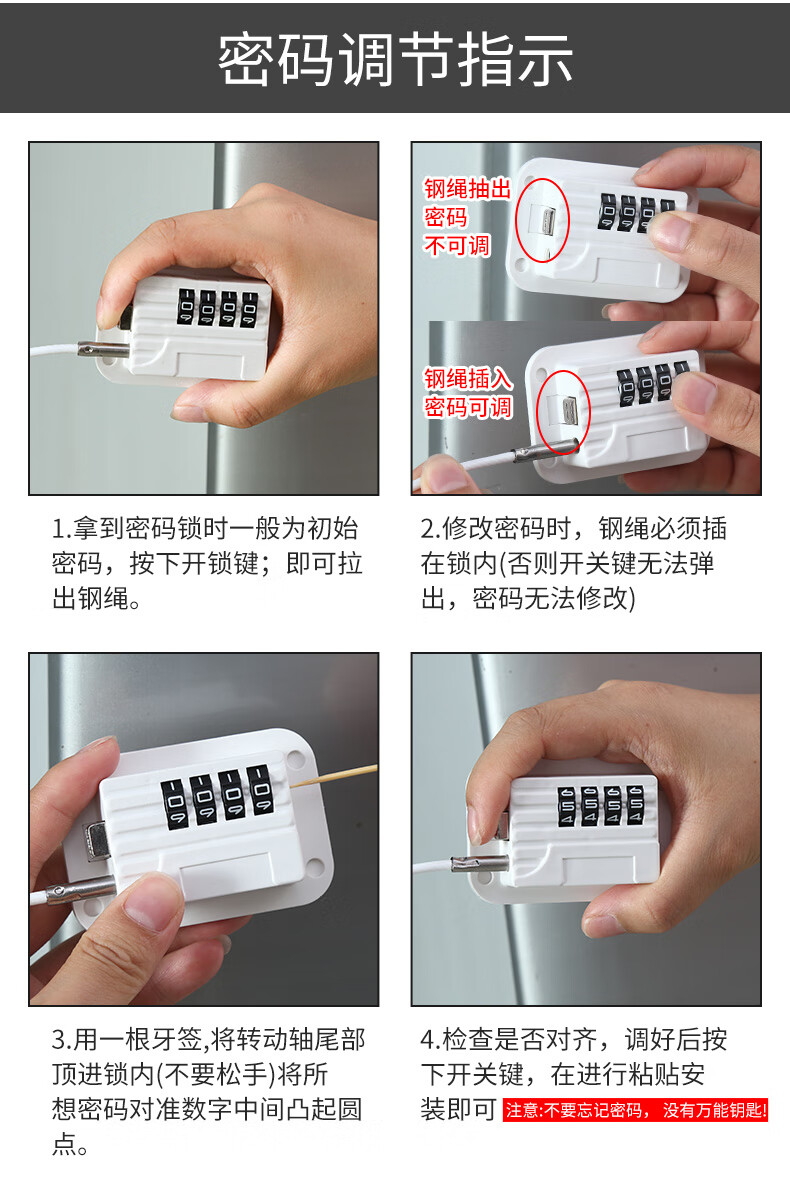 密码调节指示

钢绳抽出
密码
不可调

钢绳插入
密码可调

1.拿到密码锁时一般为初始密码，按下开锁键；即可拉出钢绳。

2.修改密码时，钢绳必须插在锁内(否则开关键无法弹出，密码无法修改)

3.用一根牙签,将转动轴尾部顶进锁内(不要松手)将所想密码对准数字中间凸起圆点。

4.检查是否对齐，调好后按下开关键，在进行粘贴安装即可 注意:不要忘记密码，没有万能钥匙!