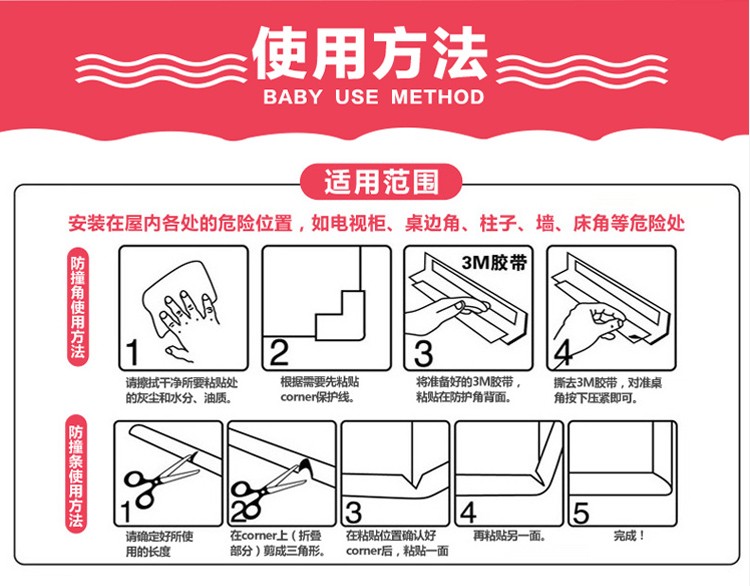 使用方法
BABY USE METHOD

适用范围

安装在屋内各处的危险位置，如电视柜、桌边角、柱子、墙、床角等危险处

防撞角使用方法

1
请擦拭干净所要粘贴处的灰尘和水分、油质。

2
根据需要先粘贴corner保护线。

3M胶带
3
将准备好的3M胶带，粘贴在防护角背面。

4
撕去3M胶带，对准桌角按下压紧即可。

防撞条使用方法

1
请确定好所使用的长度

2
在corner上（折叠部分）剪成三角形。

3
在粘贴位置确认好corner后，粘贴一面

4
再粘贴另一面。

5
完成！