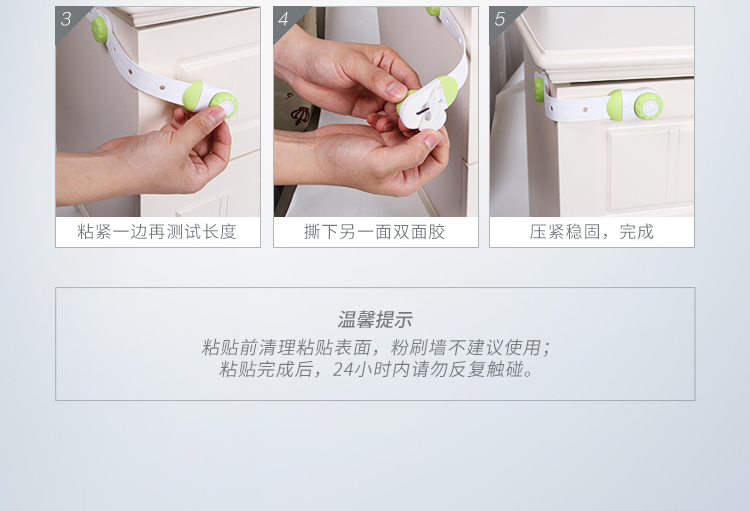 3

粘紧一边再测试长度

4

撕下另一面双面胶

5

压紧稳固，完成

温馨提示
粘贴前清理粘贴表面，粉刷墙不建议使用；
粘贴完成后，24小时内请勿反复触碰。