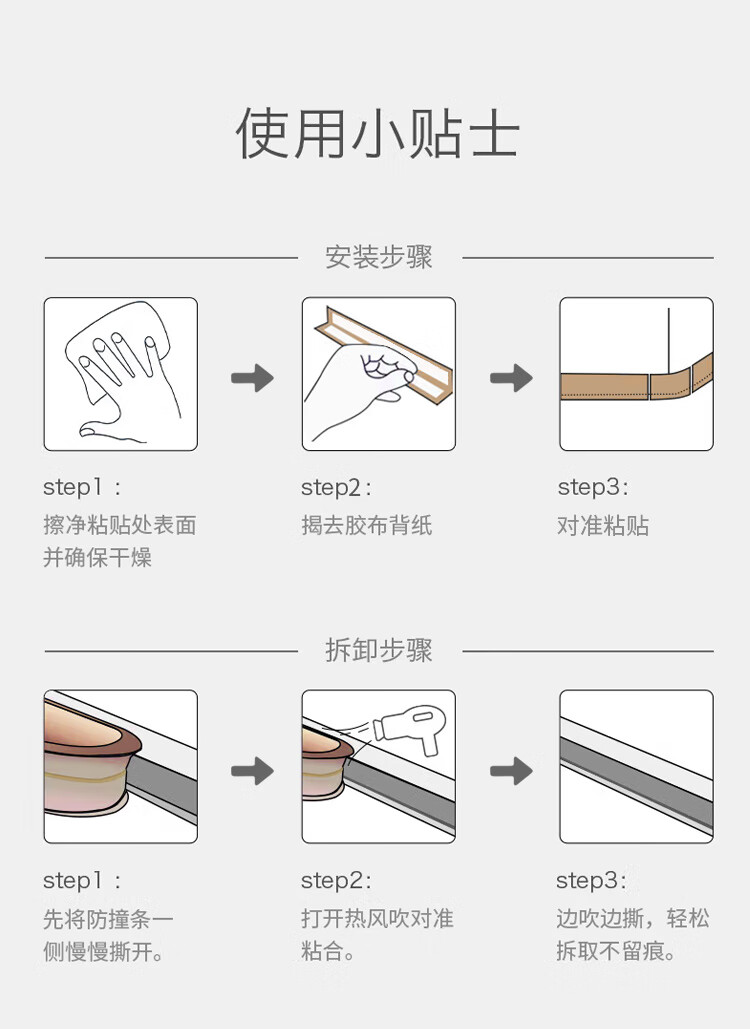 使用小贴士

安装步骤

step1：
擦净粘贴处表面并确保干燥

step2：
揭去胶布背纸

step3：
对准粘贴

拆卸步骤

step1：
先将防撞条一侧慢慢撕开。

step2：
打开热风吹对准粘合。

step3：
边吹边撕，轻松拆取不留痕。