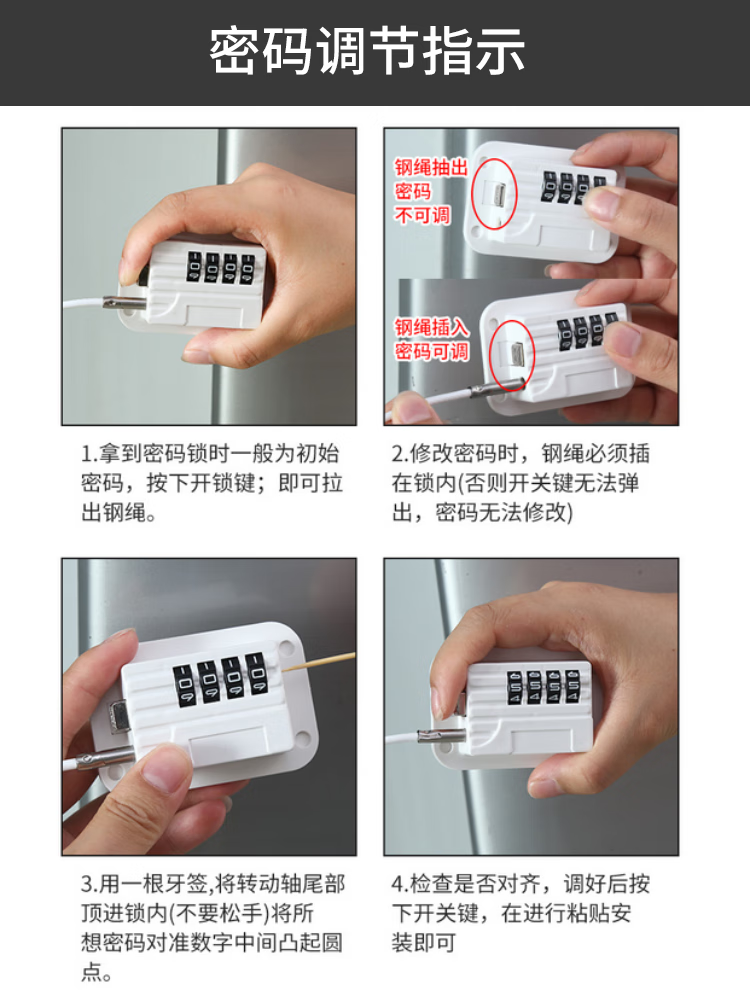 密码调节指示

钢绳抽出
密码
不可调

钢绳插入
密码可调

1.拿到密码锁时一般为初始密码，按下开锁键；即可拉出钢绳。

2.修改密码时，钢绳必须插在锁内(否则开关键无法弹出，密码无法修改)

3.用一根牙签,将转动轴尾部顶进锁内(不要松手)将所想密码对准数字中间凸起圆点。

4.检查是否对齐，调好后按下开关键，在进行粘贴安装即可