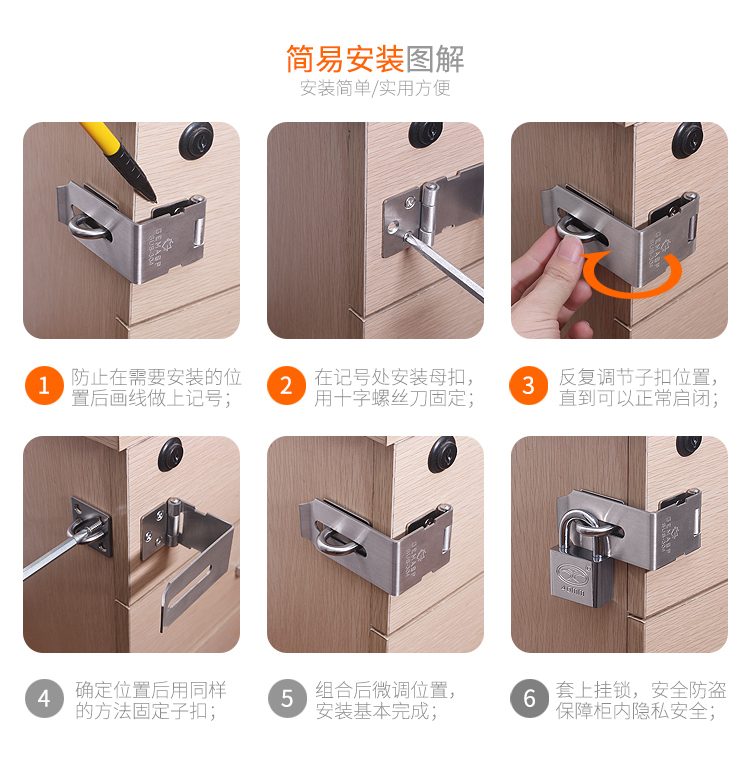 简易安装图解
安装简单/实用方便

1 防止在需要安装的位置后画线做上记号；

2 在记号处安装母扣，用十字螺丝刀固定；

3 反复调节子扣位置，直到可以正常启闭；

4 确定位置后用同样的方法固定子扣；

5 组合后微调位置，安装基本完成；

6 套上挂锁，安全防盗保障柜内隐私安全；