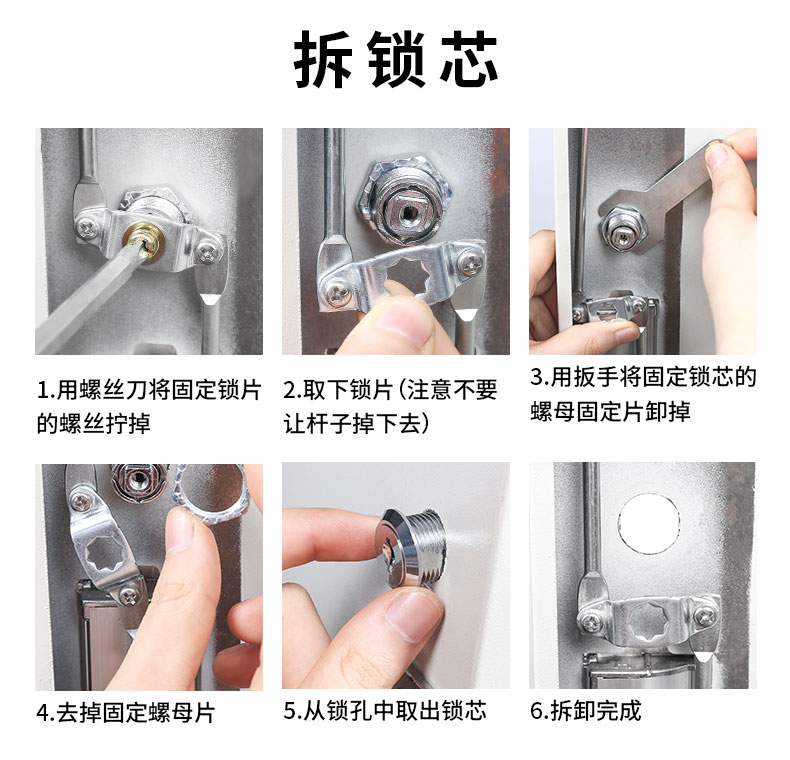 拆锁芯

1.用螺丝刀将固定锁片的螺丝拧掉

2.取下锁片(注意不要让杆子掉下去)

3.用扳手将固定锁芯的螺母固定片卸掉

4.去掉固定螺母片

5.从锁孔中取出锁芯

6.拆卸完成