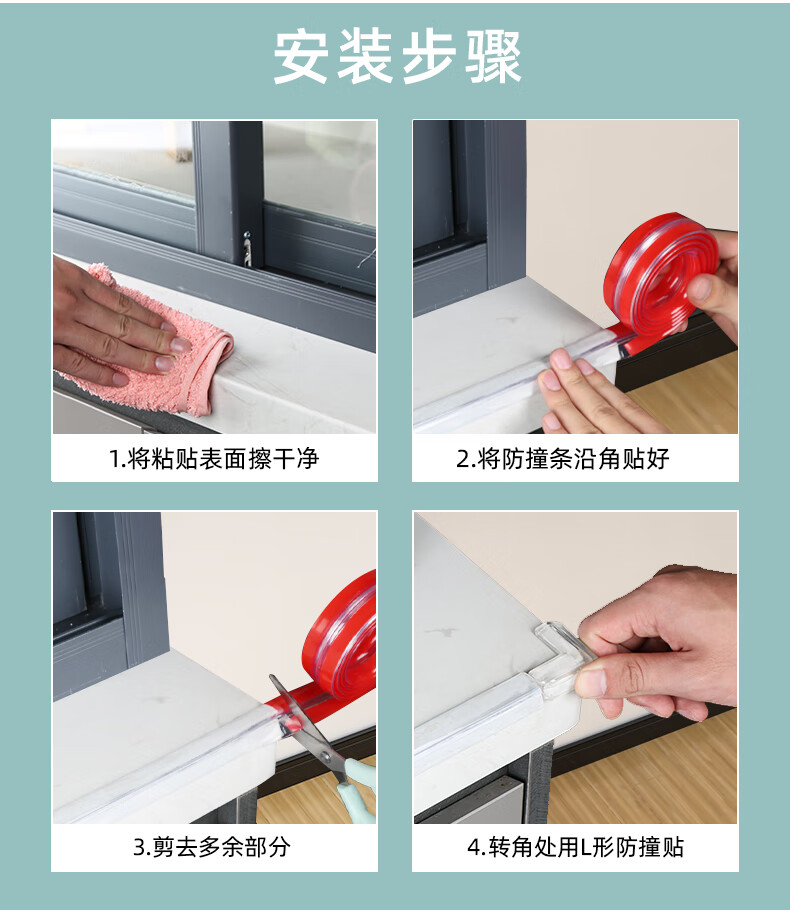 安装步骤

1.将粘贴表面擦干净

2.将防撞条沿角贴好

3.剪去多余部分

4.转角处用L形防撞贴