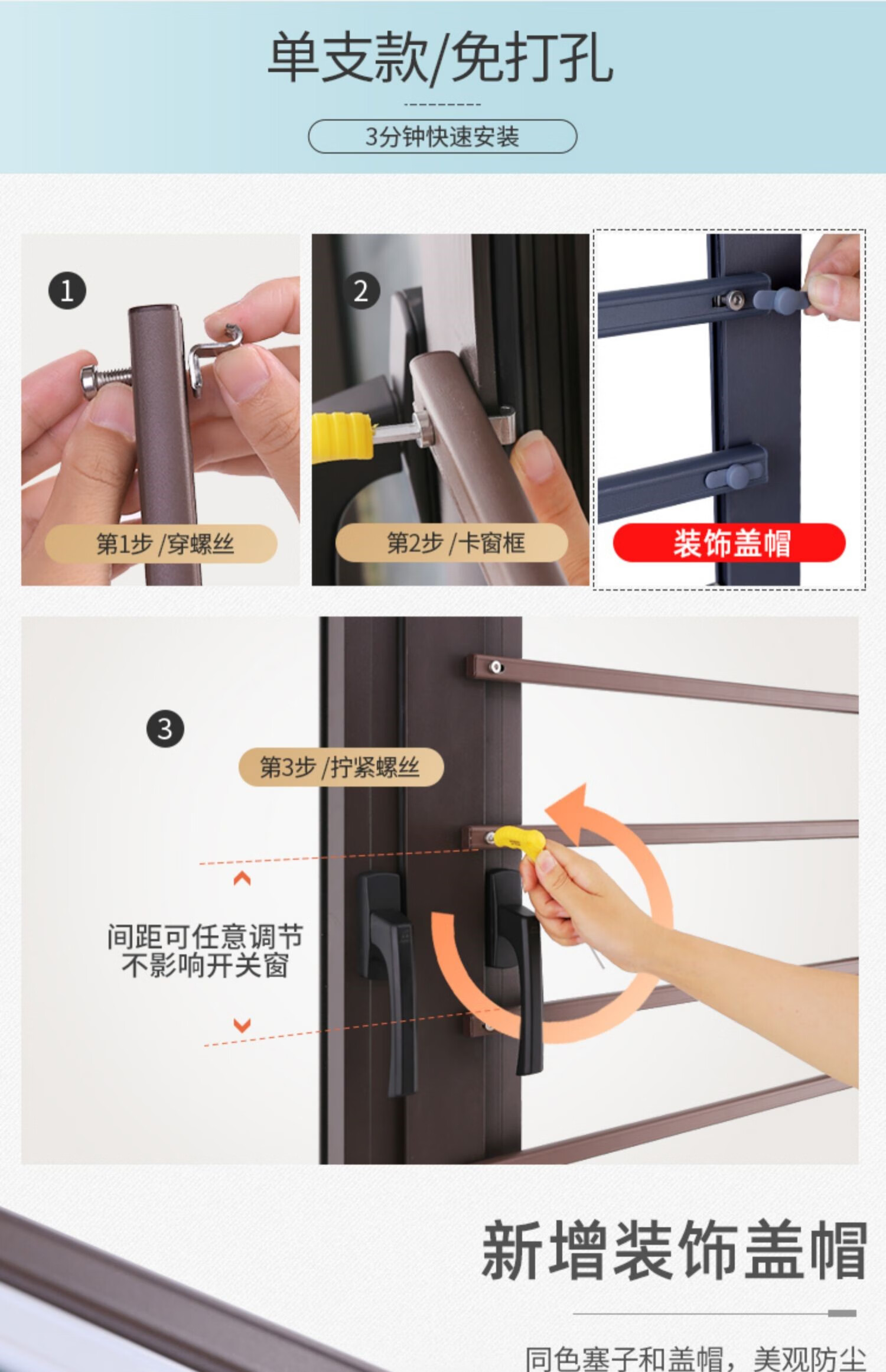 单支款/免打孔

3分钟快速安装

1
第1步 /穿螺丝

2
第2步 /卡窗框

装饰盖帽

3
第3步 /拧紧螺丝

间距可任意调节
不影响开关窗

新增装饰盖帽

同色塞子和盖帽，美观防尘