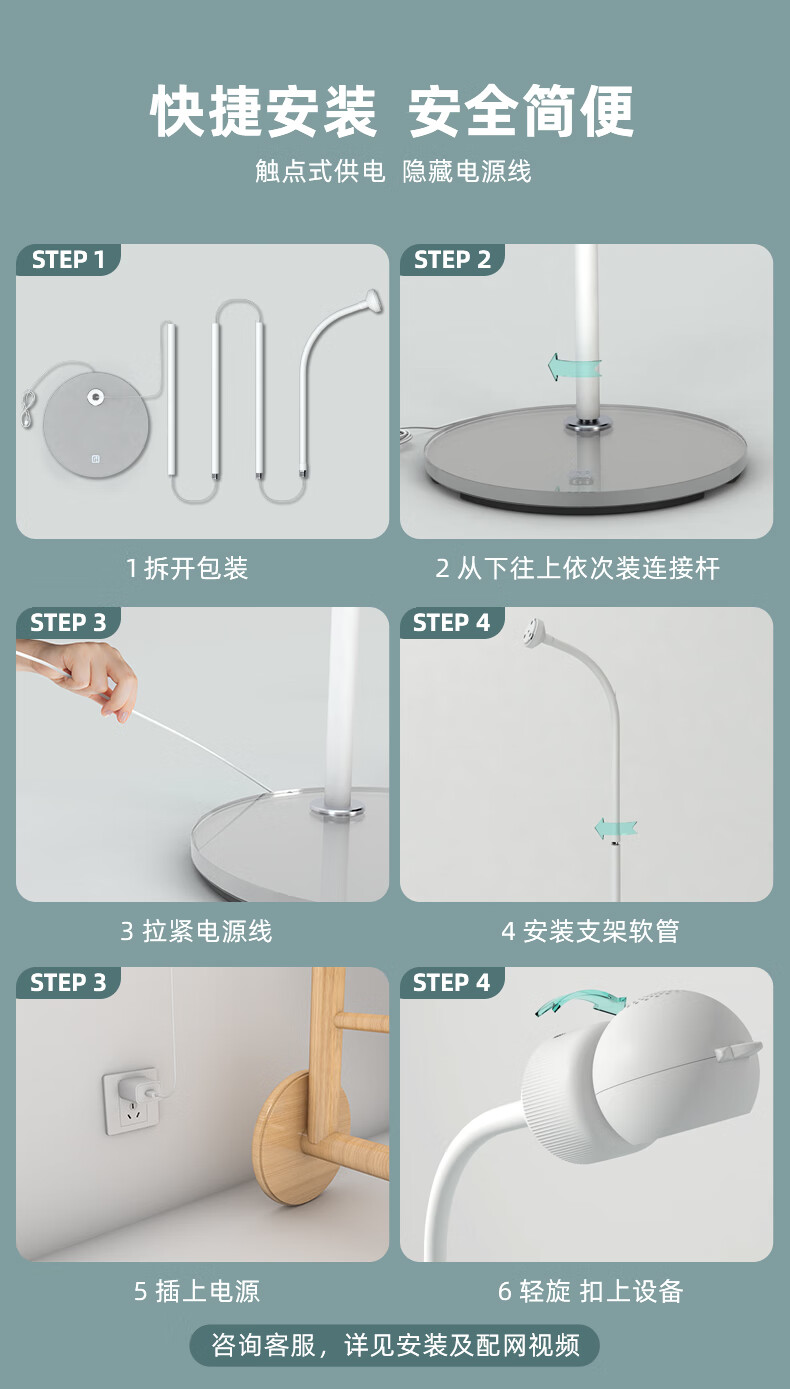 快捷安装 安全简便

触点式供电 隐藏电源线

STEP 1

1 拆开包装

STEP 2

2 从下往上依次装连接杆

STEP 3

3 拉紧电源线

STEP 4

4 安装支架软管

STEP 3

5 插上电源

STEP 4

6 轻旋 扣上设备

咨询客服，详见安装及配网视频