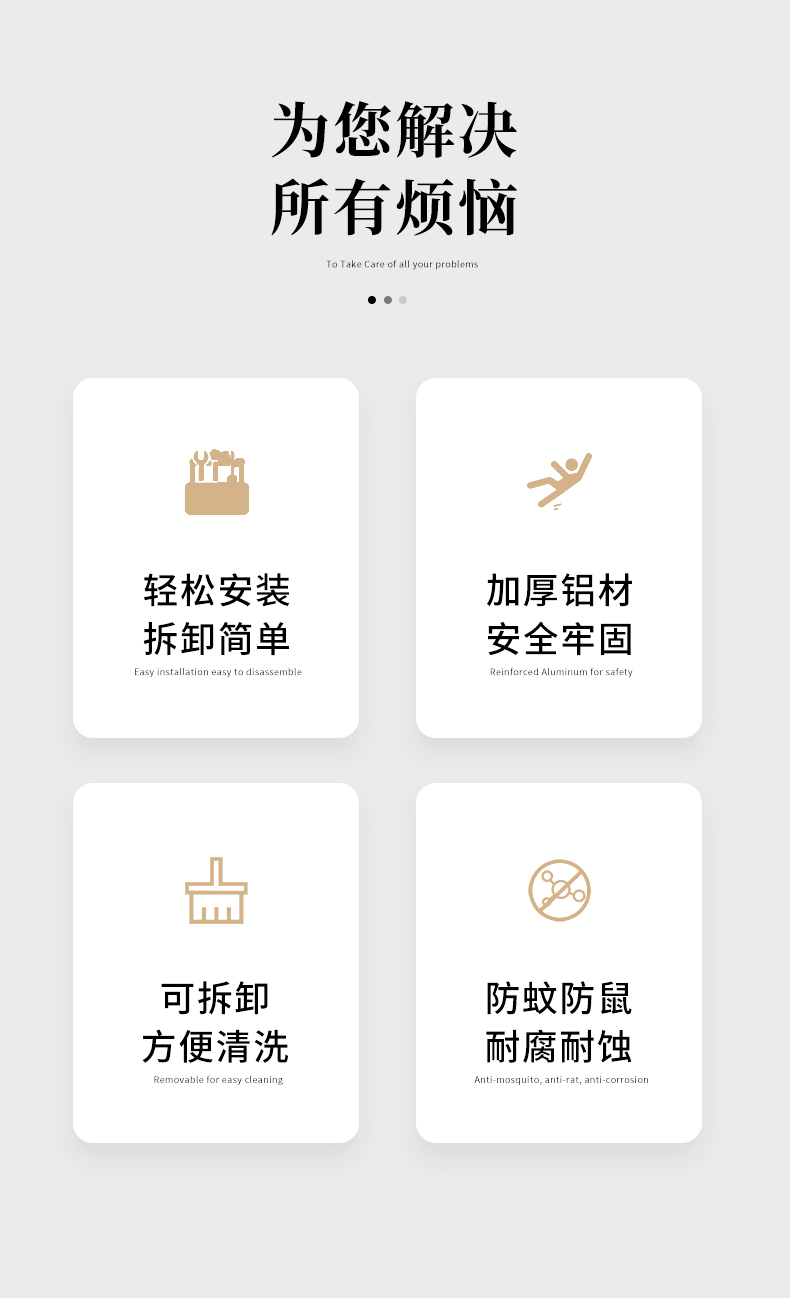 为您解决
所有烦恼

To Take Care of all your problems

轻松安装
拆卸简单
Easy installation easy to disassemble

加厚铝材
安全牢固
Reinforced Aluminum for safety

可拆卸
方便清洗
Removable for easy cleaning

防蚊防鼠
耐腐耐蚀
Anti-mosquito, anti-rat, anti-corrosion