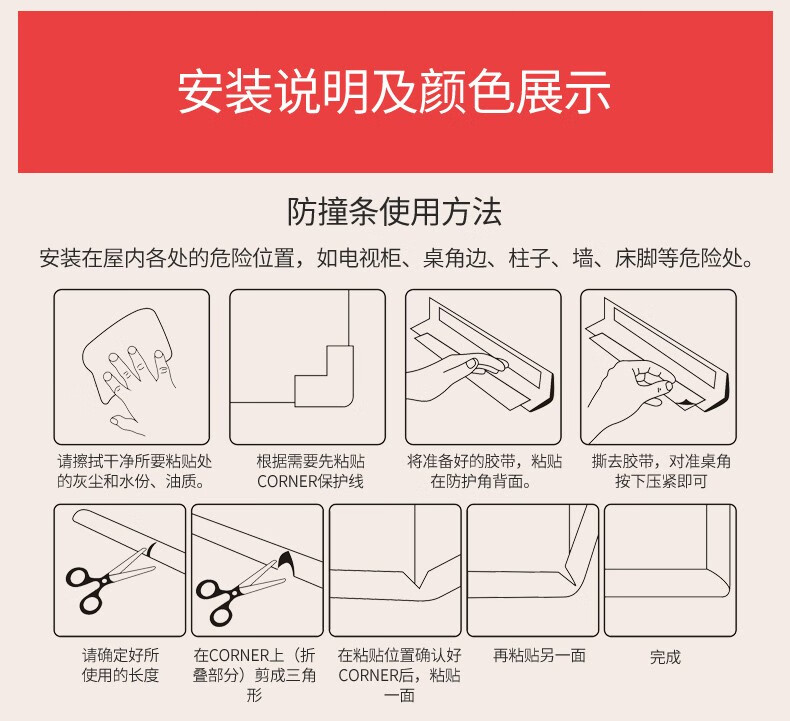 安装说明及颜色展示

防撞条使用方法

安装在屋内各处的危险位置，如电视柜、桌角边、柱子、墙、床脚等危险处。

请擦拭干净所要粘贴处的灰尘和水份、油质。

根据需要先粘贴CORNER保护线

将准备好的胶带，粘贴在防护角背面。

撕去胶带，对准桌角按下压紧即可

请确定好所使用的长度

在CORNER上（折叠部分）剪成三角形

在粘贴位置确认好CORNER后，粘贴一面

再粘贴另一面

完成