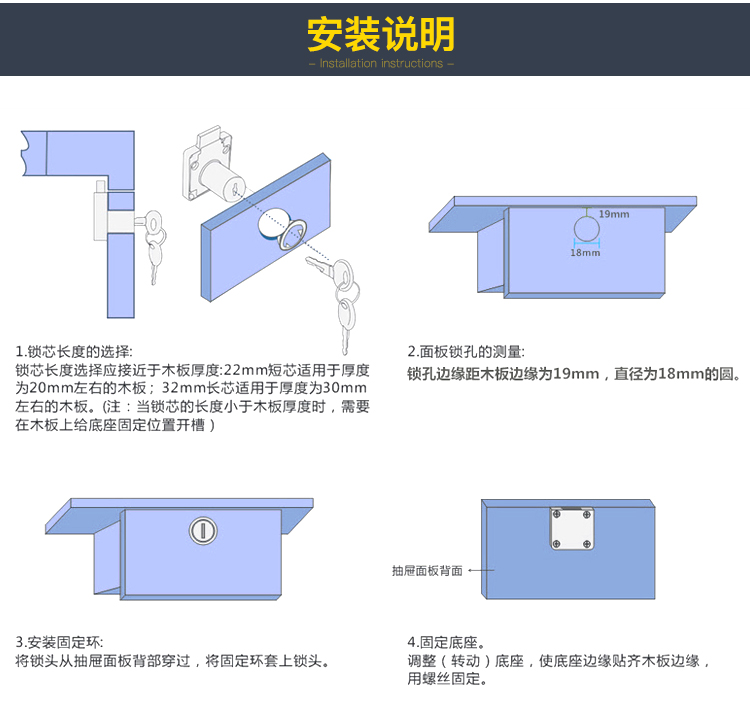 安装说明
– Installation instructions –

19mm
18mm

1.锁芯长度的选择:
锁芯长度选择应接近于木板厚度:22mm短芯适用于厚度为20mm左右的木板；32mm长芯适用于厚度为30mm左右的木板。(注：当锁芯的长度小于木板厚度时，需要在木板上给底座固定位置开槽）

2.面板锁孔的测量:
锁孔边缘距木板边缘为19mm，直径为18mm的圆。

抽屉面板背面

3.安装固定环:
将锁头从抽屉面板背部穿过，将固定环套上锁头。

4.固定底座。
调整（转动）底座，使底座边缘贴齐木板边缘，用螺丝固定。