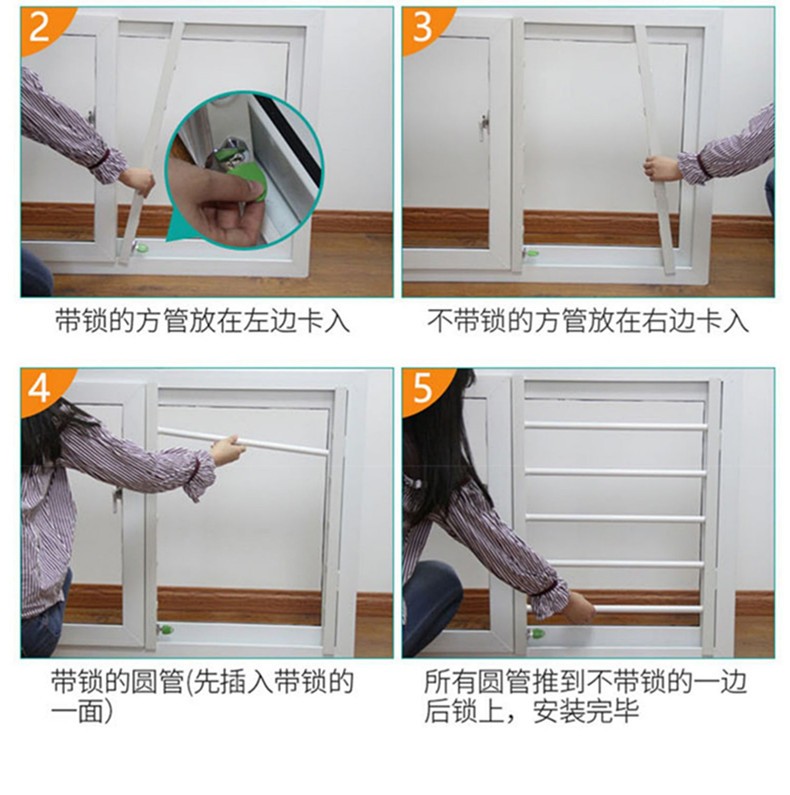 2

带锁的方管放在左边卡入

3

不带锁的方管放在右边卡入

4

带锁的圆管(先插入带锁的一面)

5

所有圆管推到不带锁的一边后锁上，安装完毕