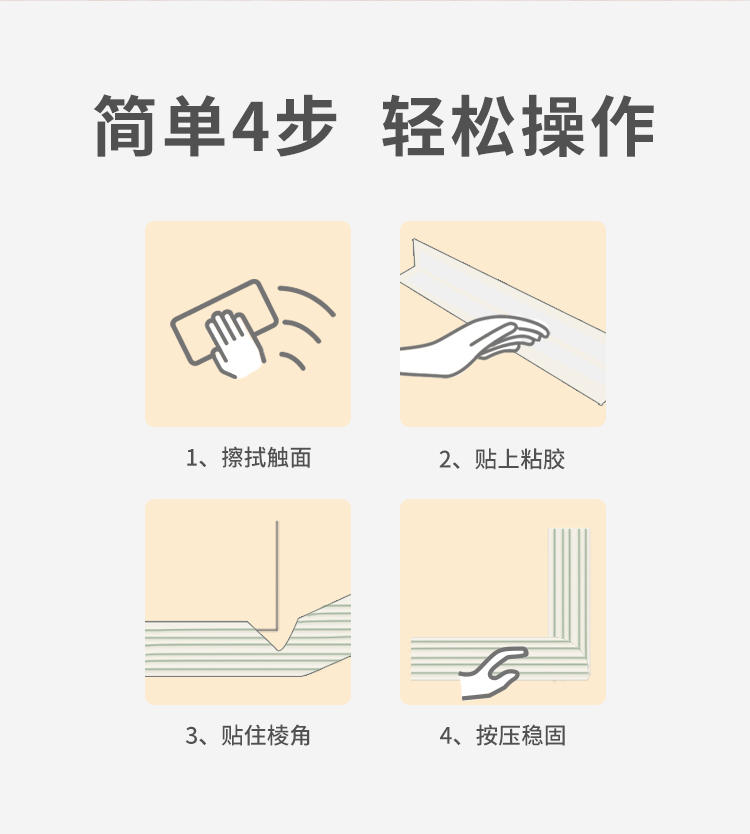 简单4步 轻松操作

1、擦拭触面

2、贴上粘胶

3、贴住棱角

4、按压稳固