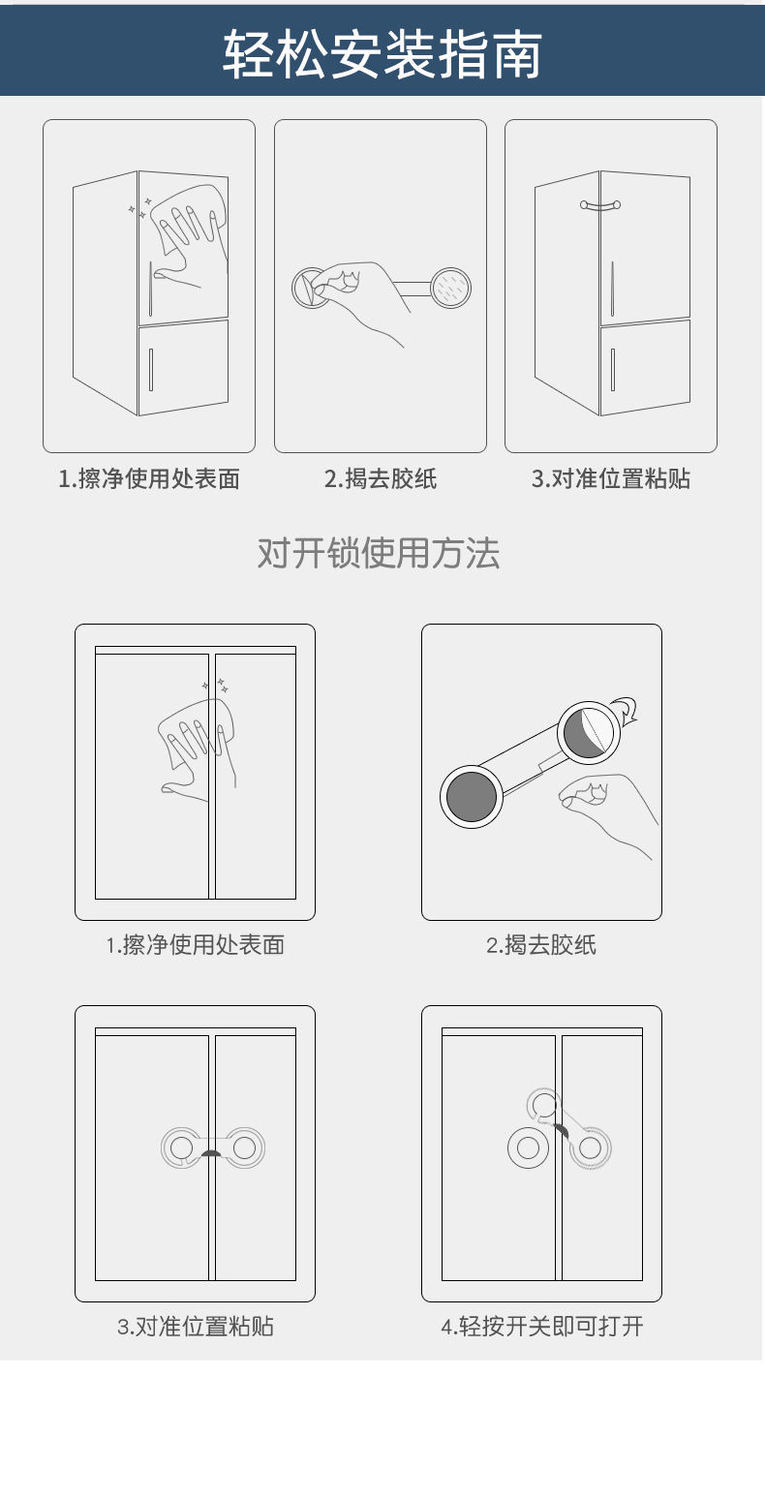 轻松安装指南

1.擦净使用处表面

2.揭去胶纸

3.对准位置粘贴

对开锁使用方法

1.擦净使用处表面

2.揭去胶纸

3.对准位置粘贴

4.轻按开关即可打开