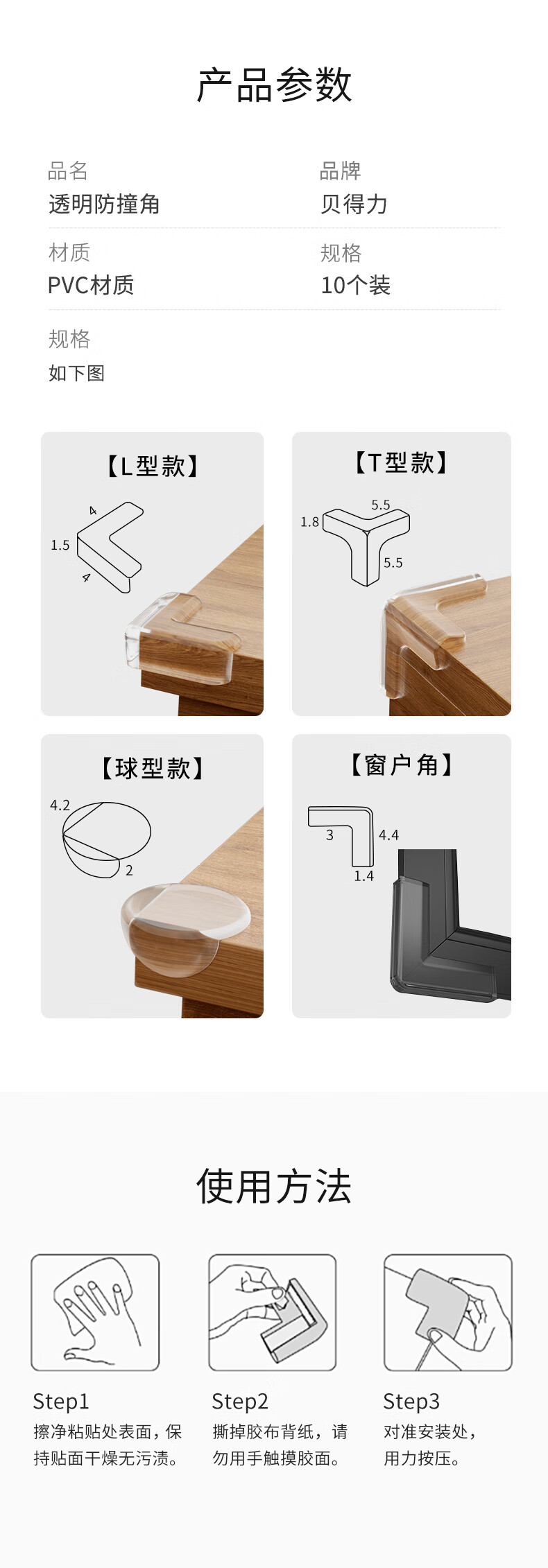 产品参数

品名
透明防撞角

品牌
贝得力

材质
PVC材质

规格
10个装

规格
如下图

【L型款】
4
1.5
4

【T型款】
5.5
1.8
5.5

【球型款】
4.2
2

【窗户角】
3
4.4
1.4

使用方法

Step1
擦净粘贴处表面，保持贴面干燥无污渍。

Step2
撕掉胶布背纸，请勿用手触摸胶面。

Step3
对准安装处，用力按压。