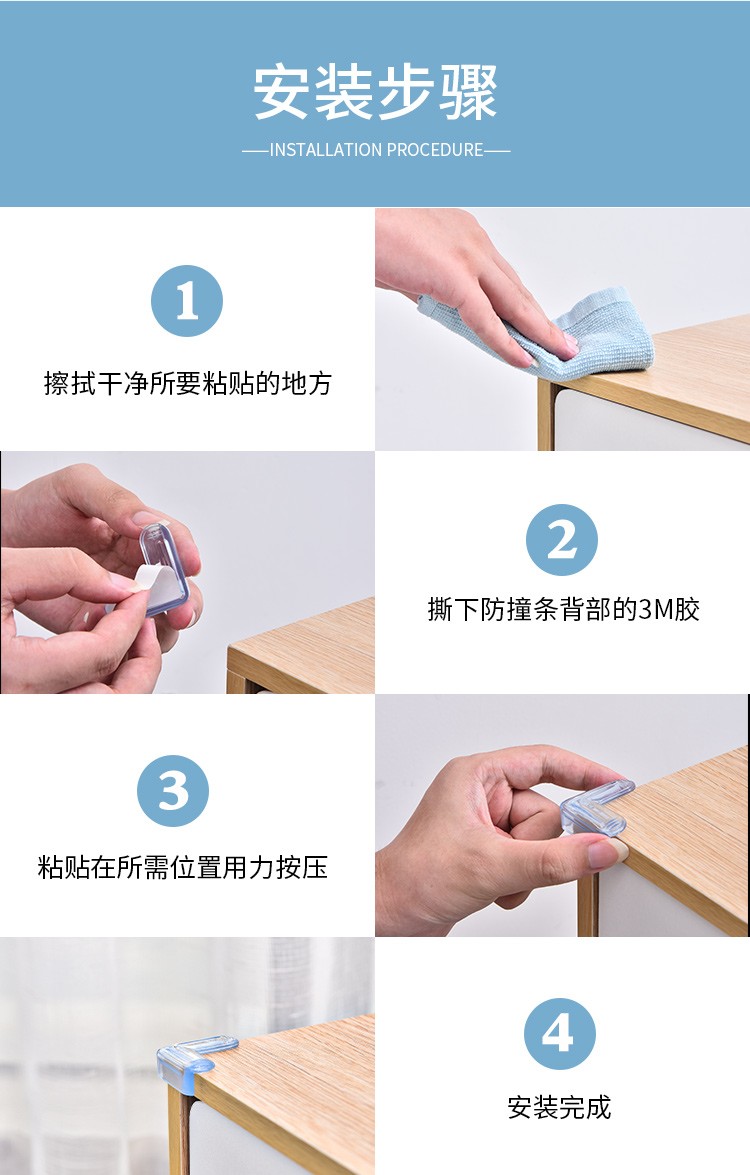 安装步骤

——INSTALLATION PROCEDURE——

1

擦拭干净所要粘贴的地方

2

撕下防撞条背部的3M胶

3

粘贴在所需位置用力按压

4

安装完成