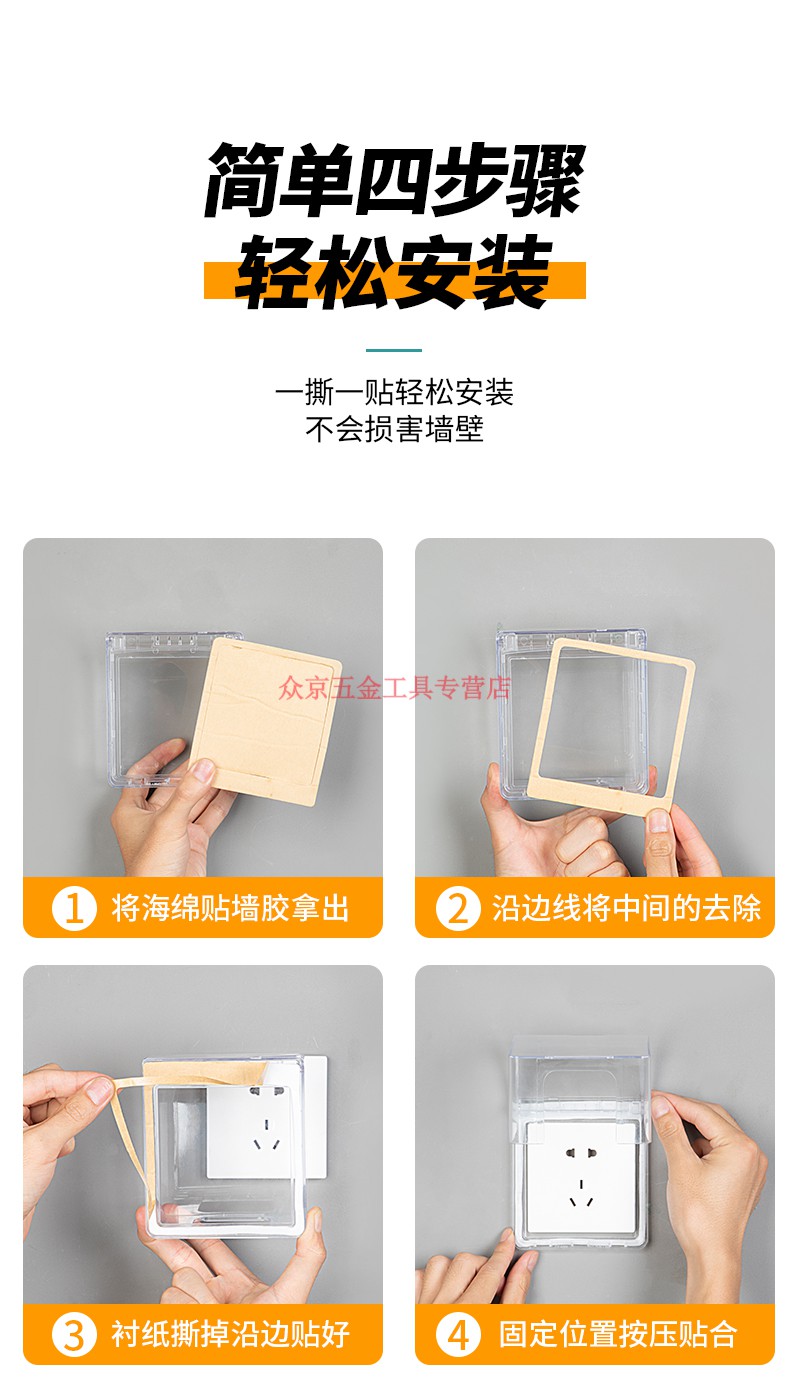 简单四步骤
轻松安装

一撕一贴轻松安装
不会损害墙壁

众京五金工具专营店

1 将海绵贴墙胶拿出

2 沿边线将中间的去除

3 衬纸撕掉沿边贴好

4 固定位置按压贴合