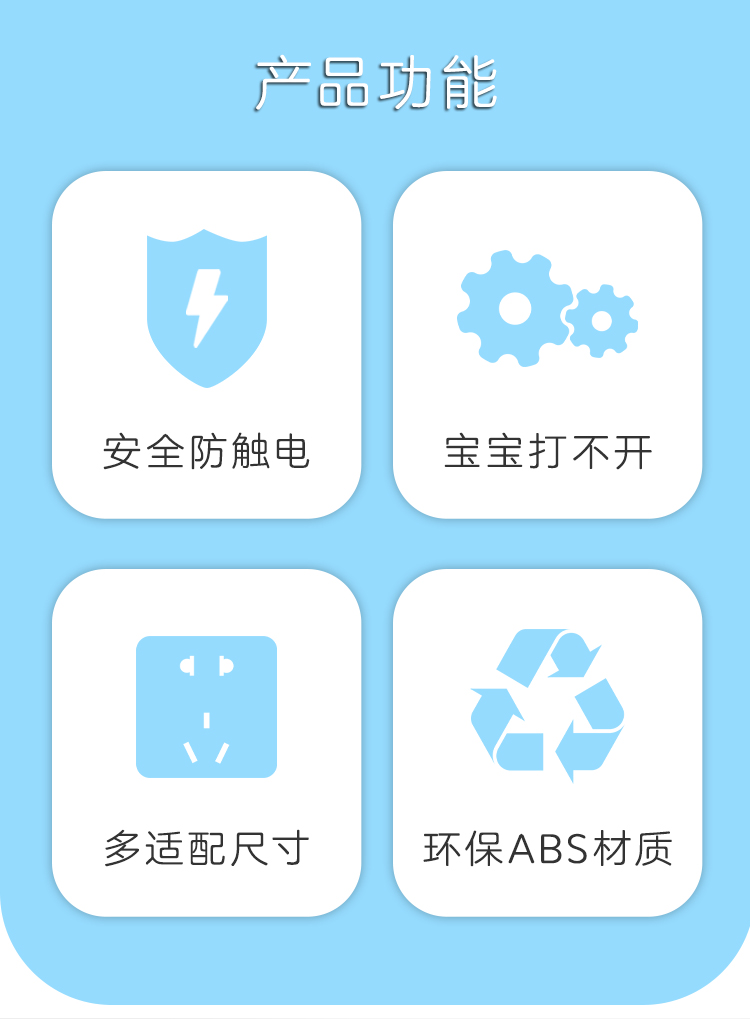 产品功能

安全防触电

宝宝打不开

多适配尺寸

环保ABS材质