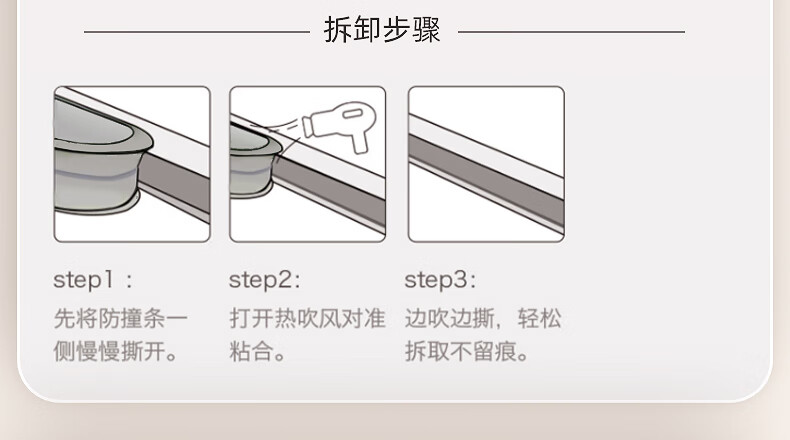 拆卸步骤

step1：
先将防撞条一侧慢慢撕开。

step2:
打开热吹风对准粘合。

step3:
边吹边撕，轻松拆取不留痕。