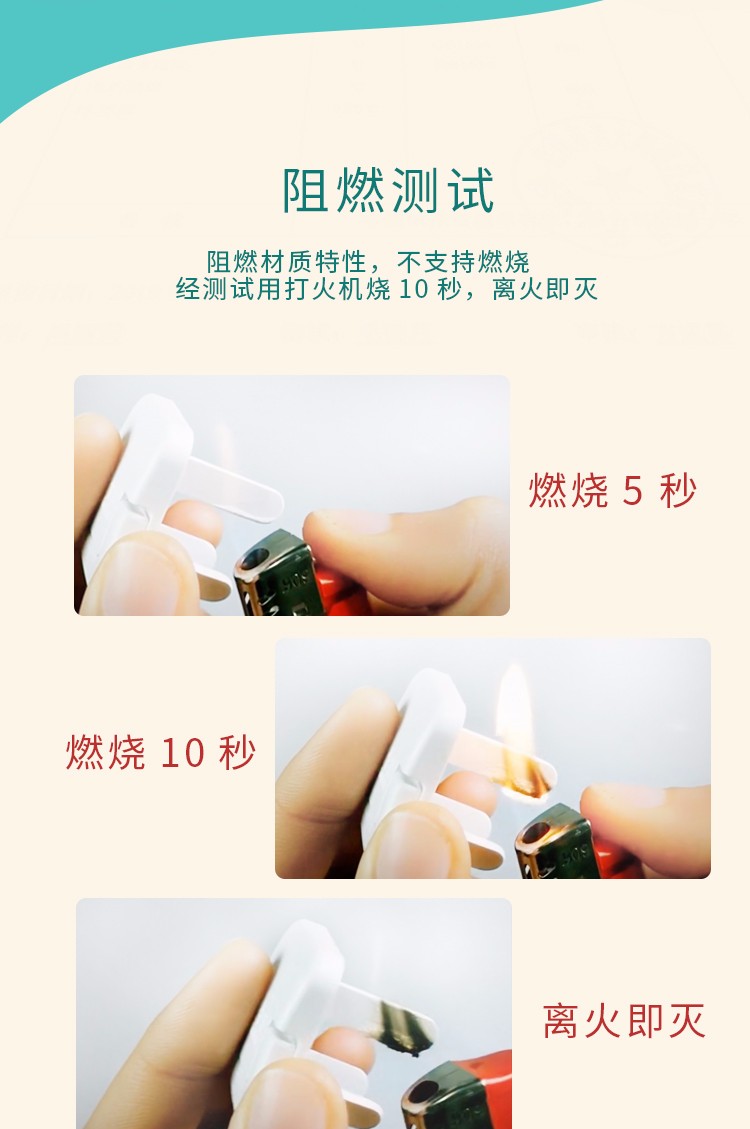 阻燃测试

阻燃材质特性，不支持燃烧
经测试用打火机烧 10 秒，离火即灭

燃烧 5 秒

燃烧 10 秒

离火即灭